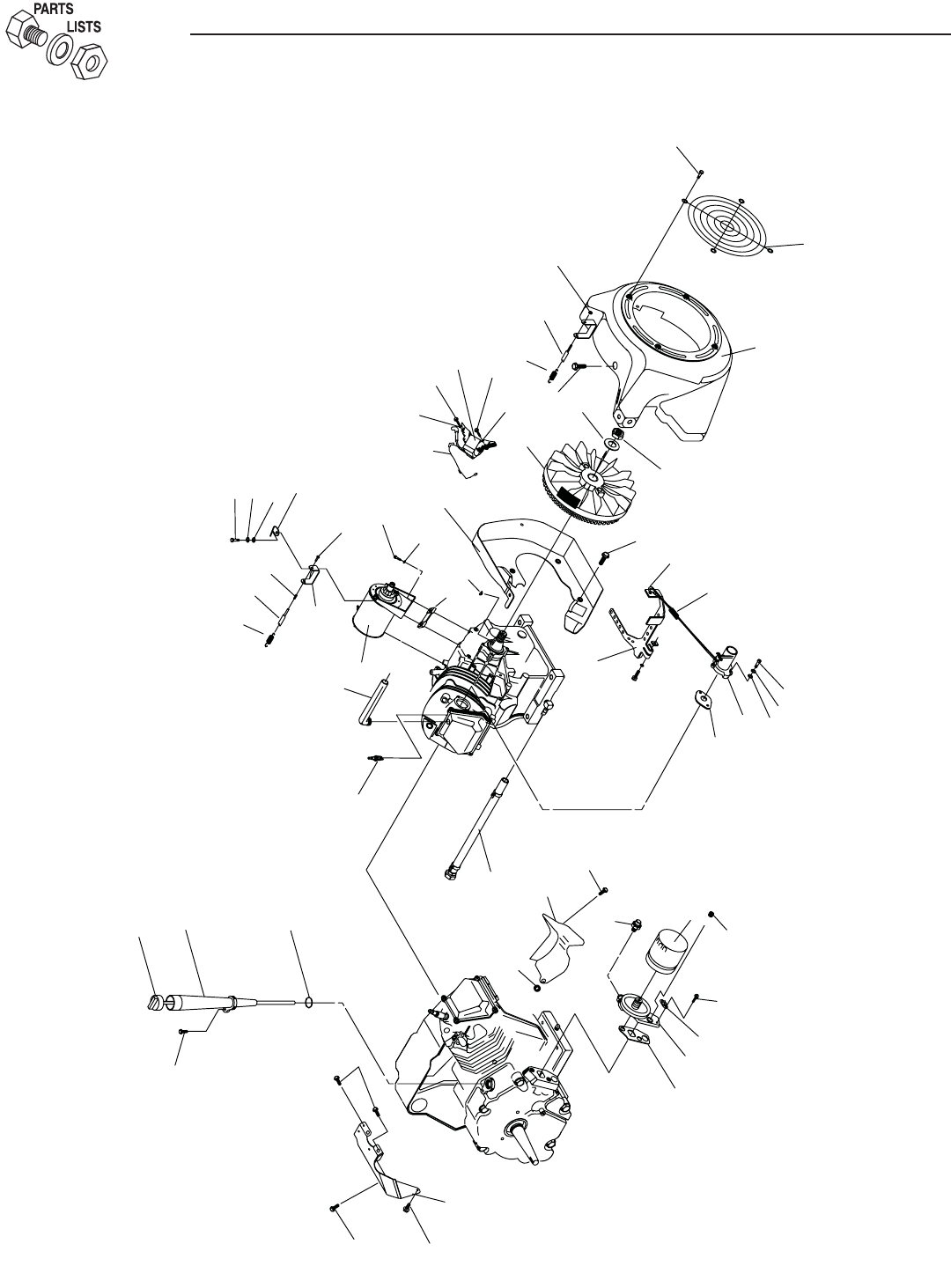 PARTS
LISTS