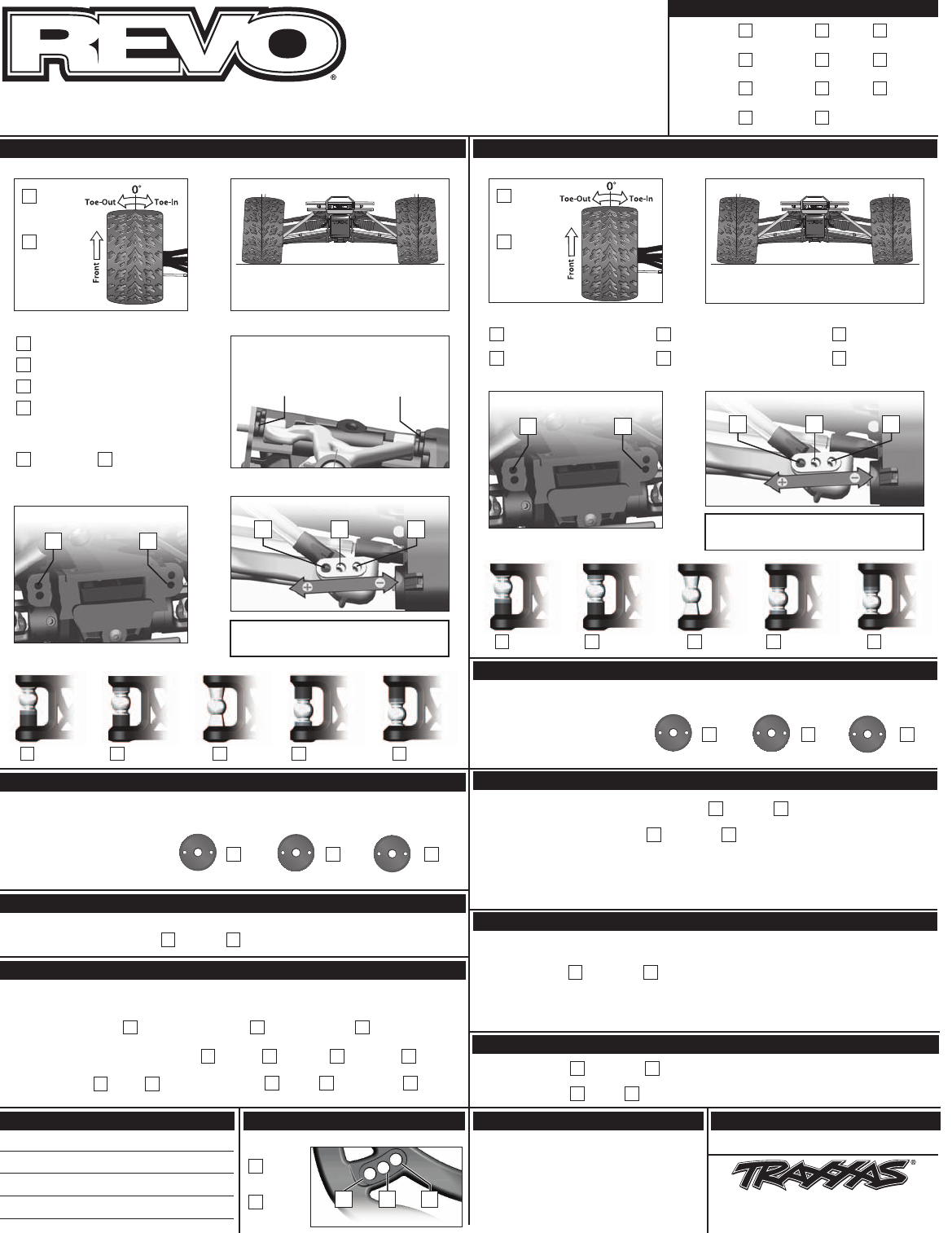 REVO®

Toe-Out 0° Toe-In

Front

Toe-Out 0° Toe-In

Front

TRAXXAS®