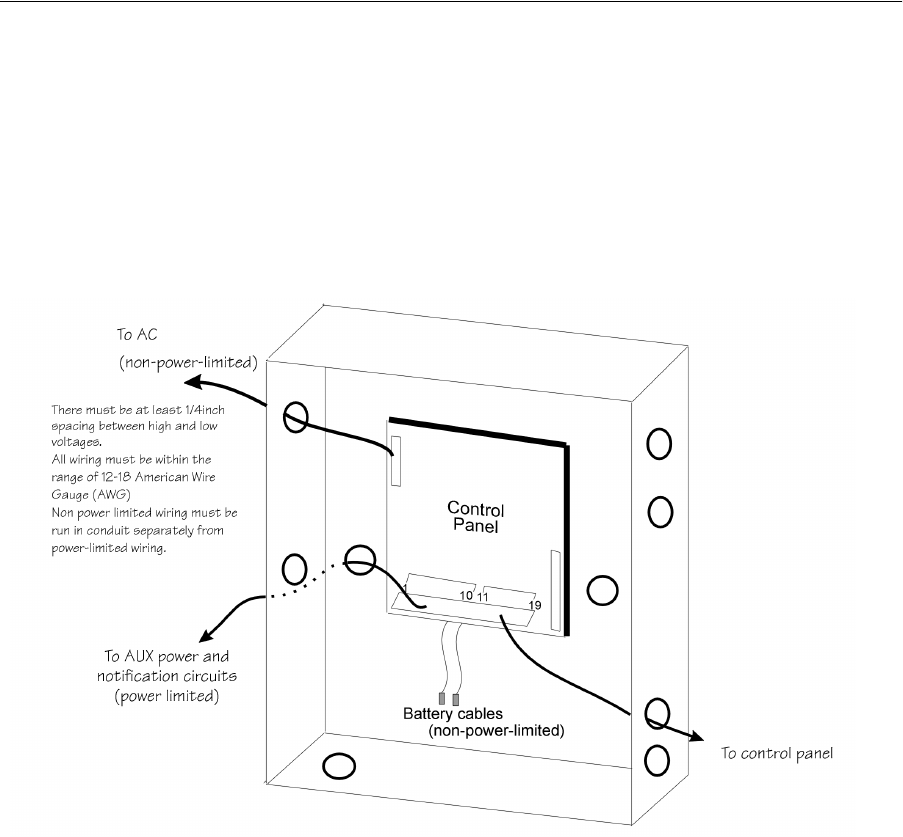 To AC
(non-power-limited)

There must be at least 1/4inch spacing between high and low voltages.
All wiring must be within the range of 12-18 American Wire Gauge (AWG)
Non power limited wiring must be run in conduit separately from power-limited wiring.

Control Panel

1

10 11

19

To AUX power and notification circuits (power limited)

Battery cables (non-power-limited)

To control panel