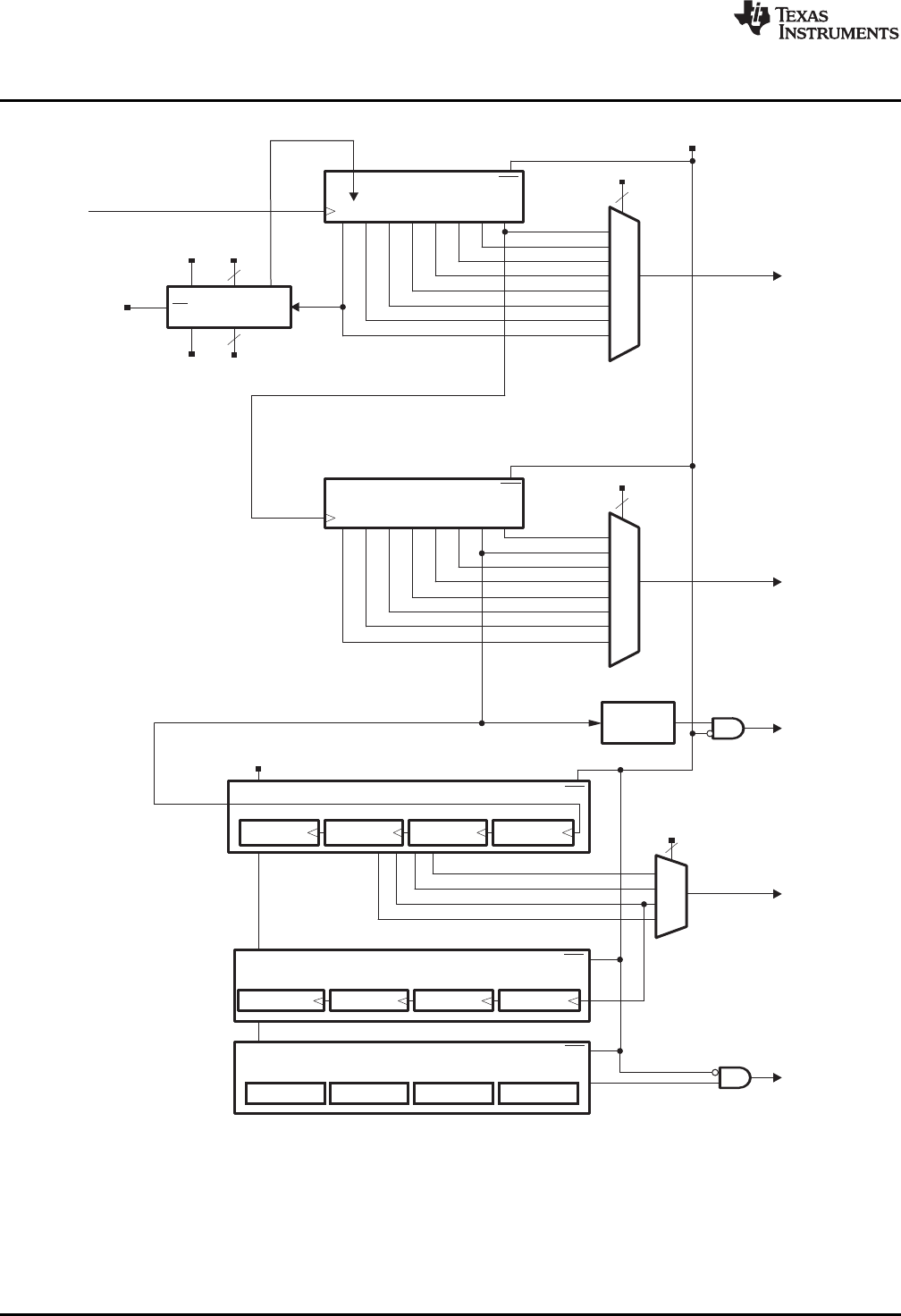 TEXAS INSTRUMENTS