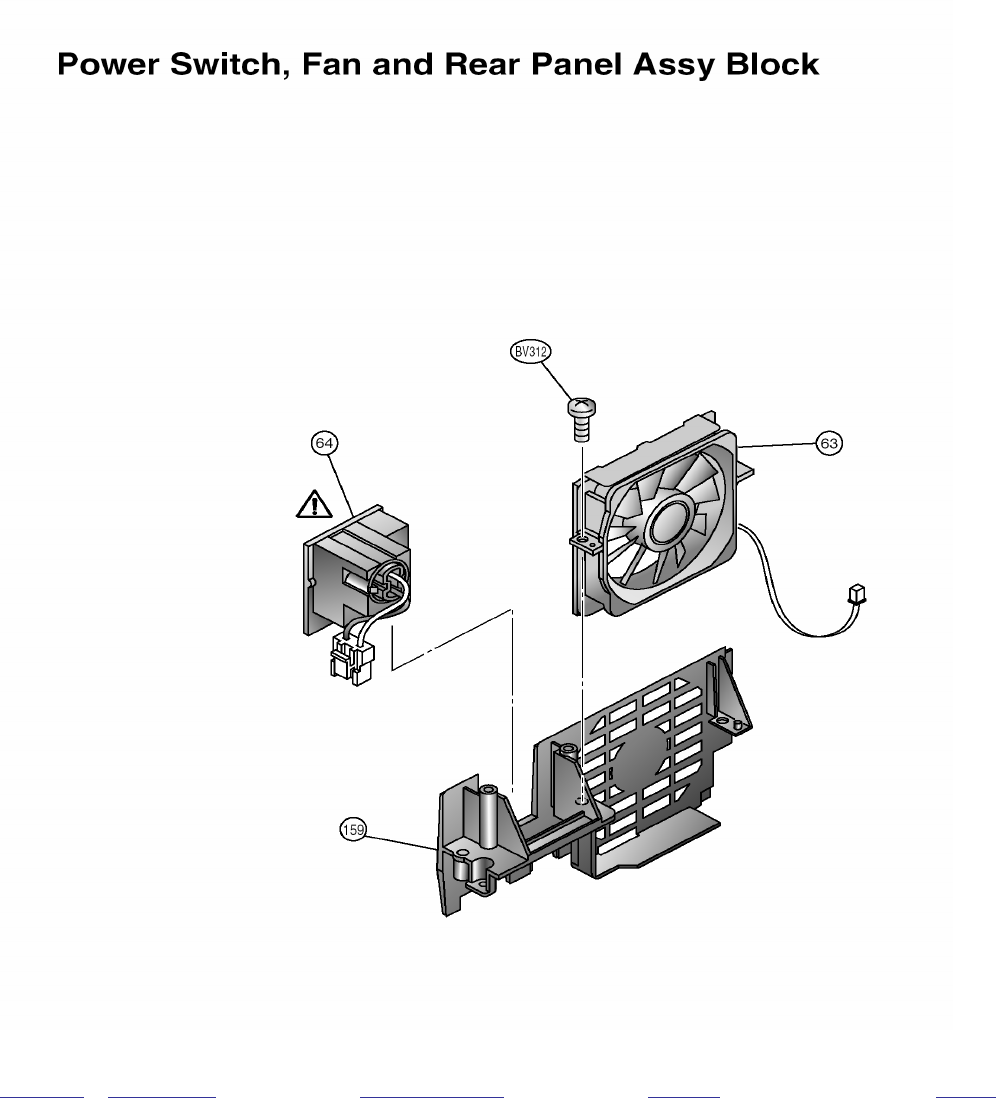 Power Switch, Fan and Rear Panel Assy Block

BV312

64

63

159