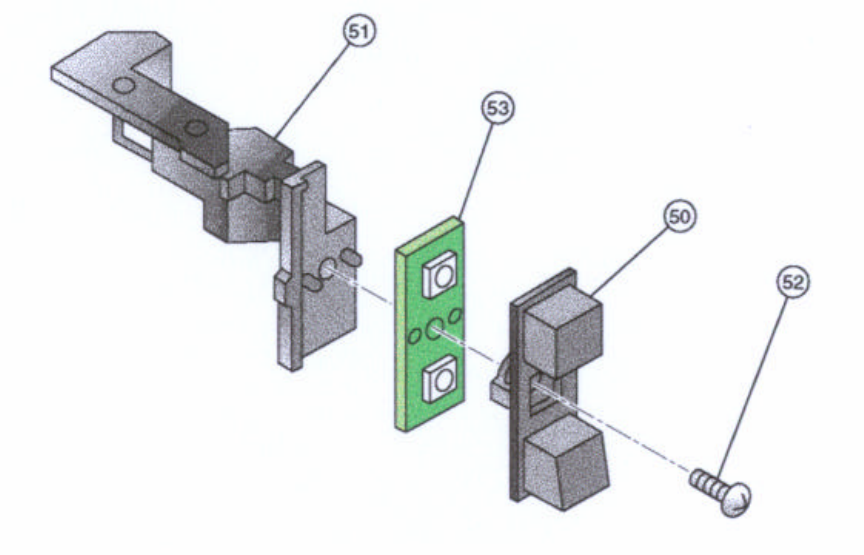 51
53
50
52