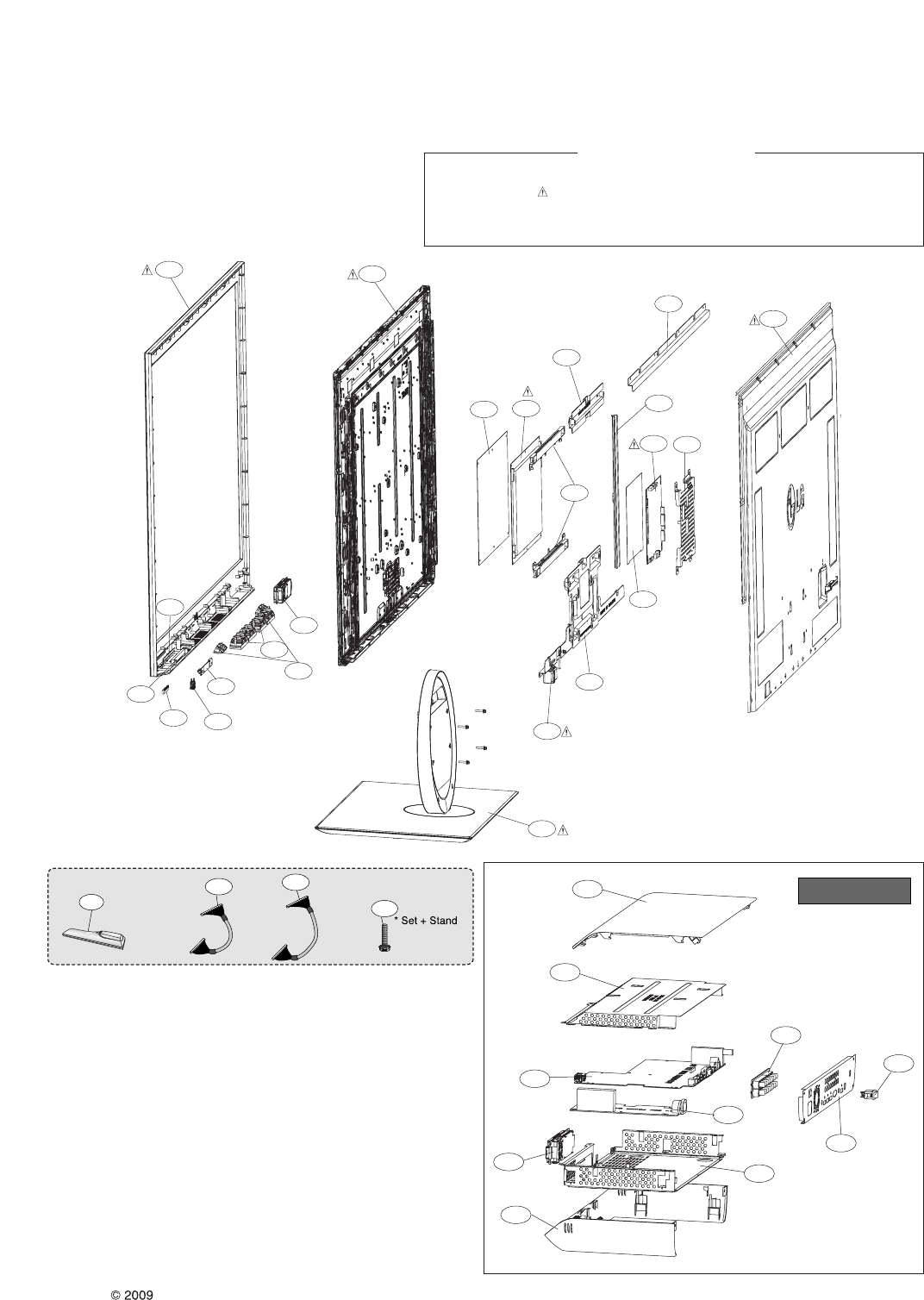 * Set + Stand

© 2009