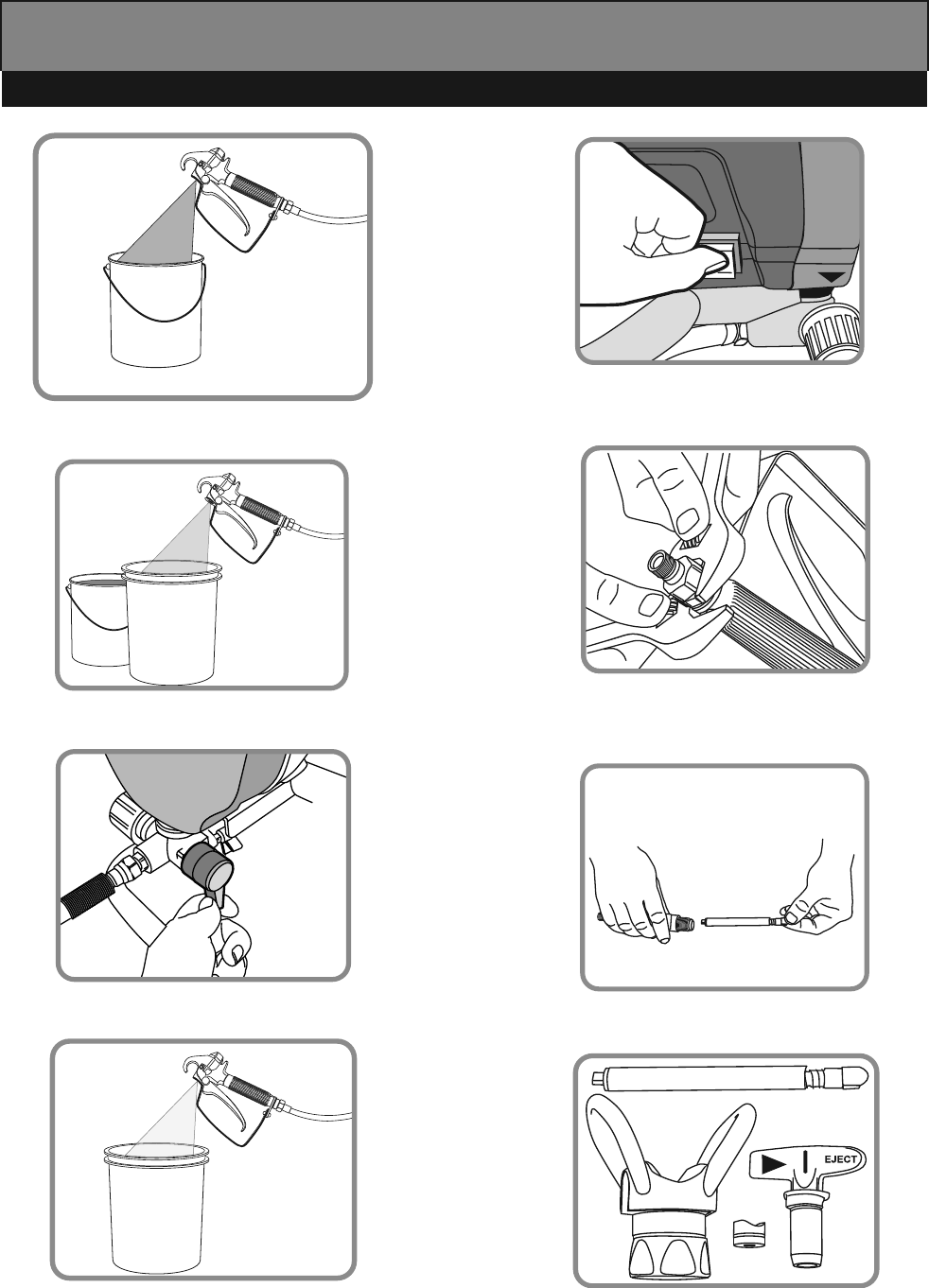 EJECT