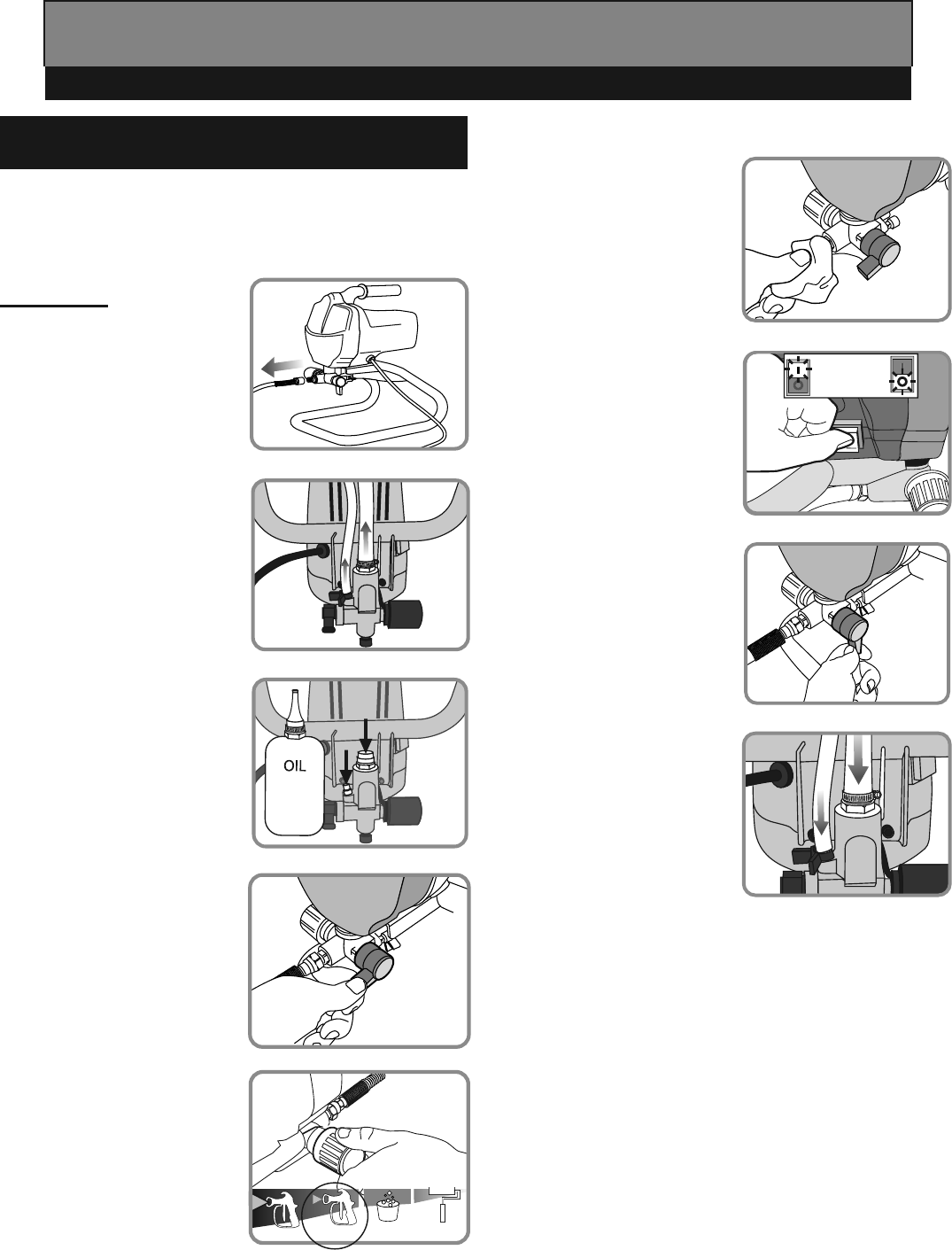 OIL