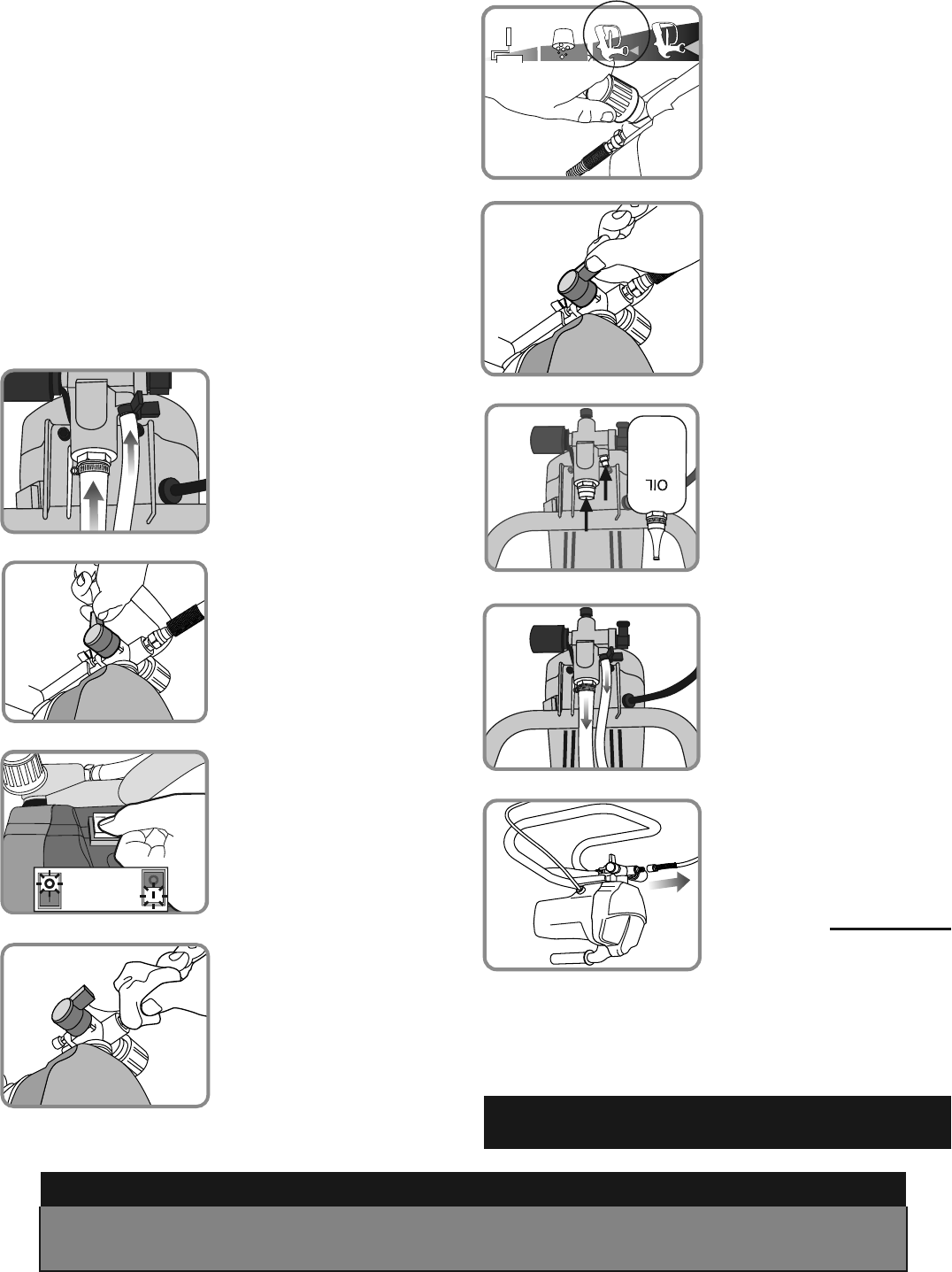 OIL