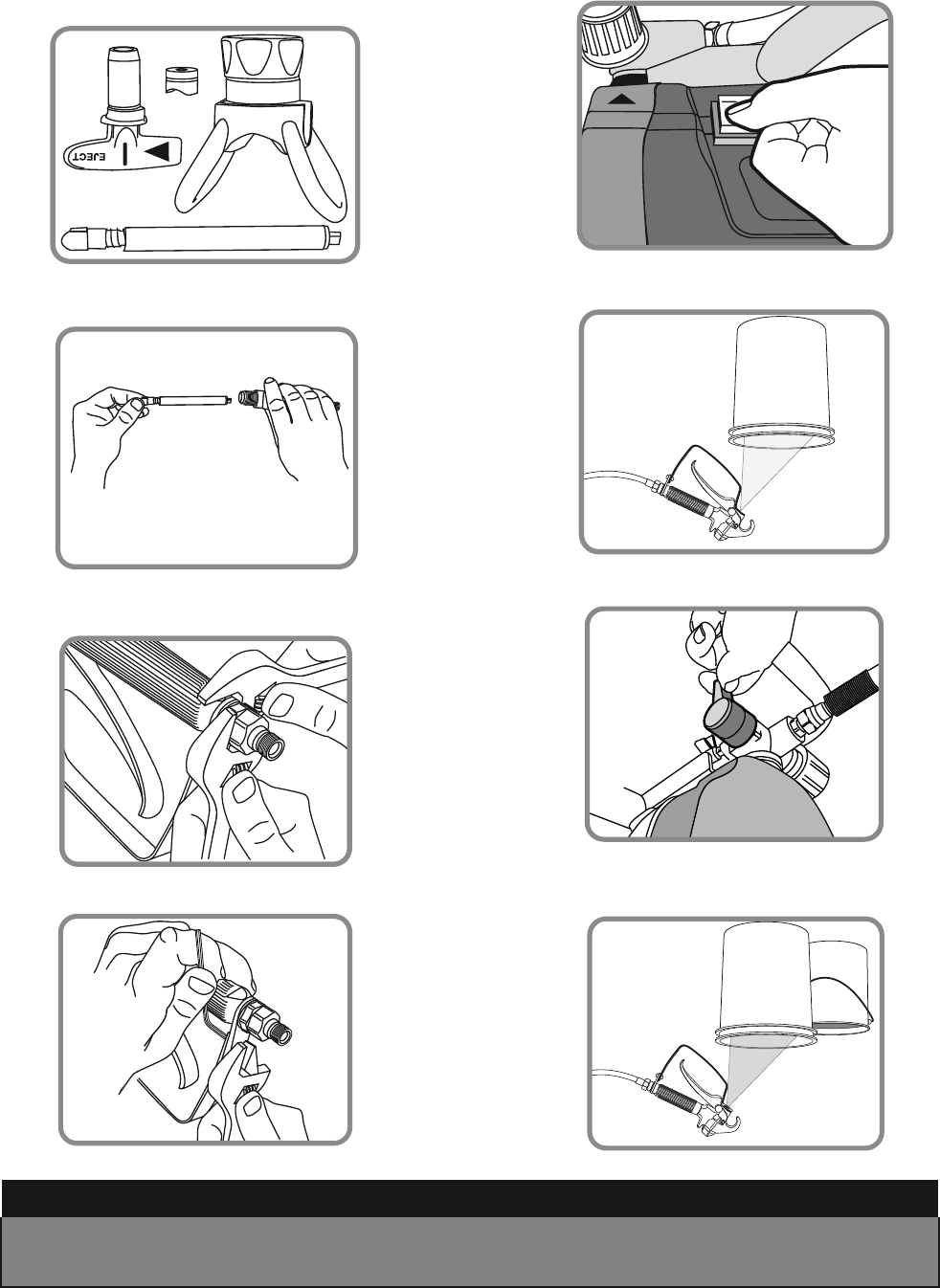 EJECT