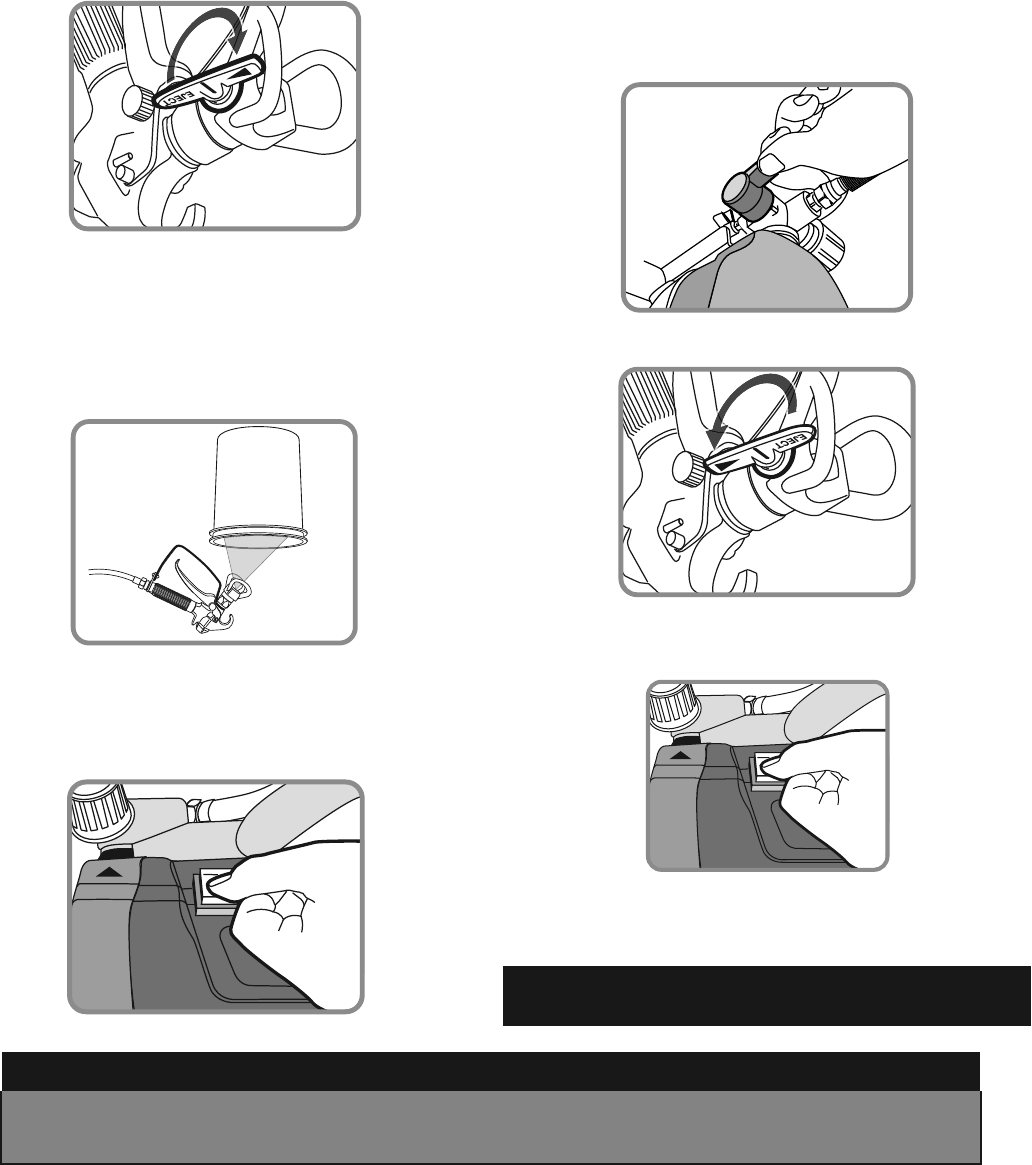 EJECT

EJECT