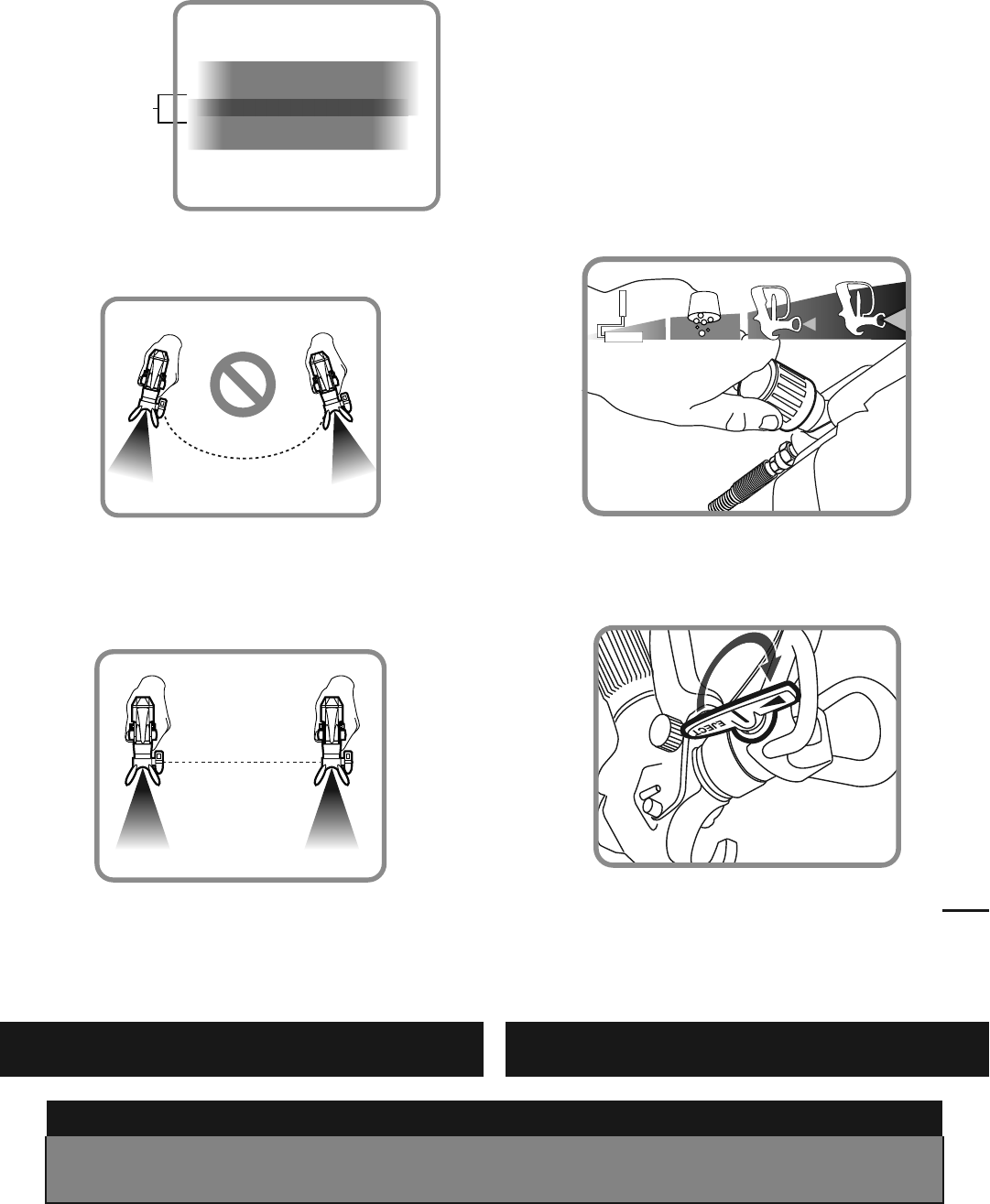 EJECT