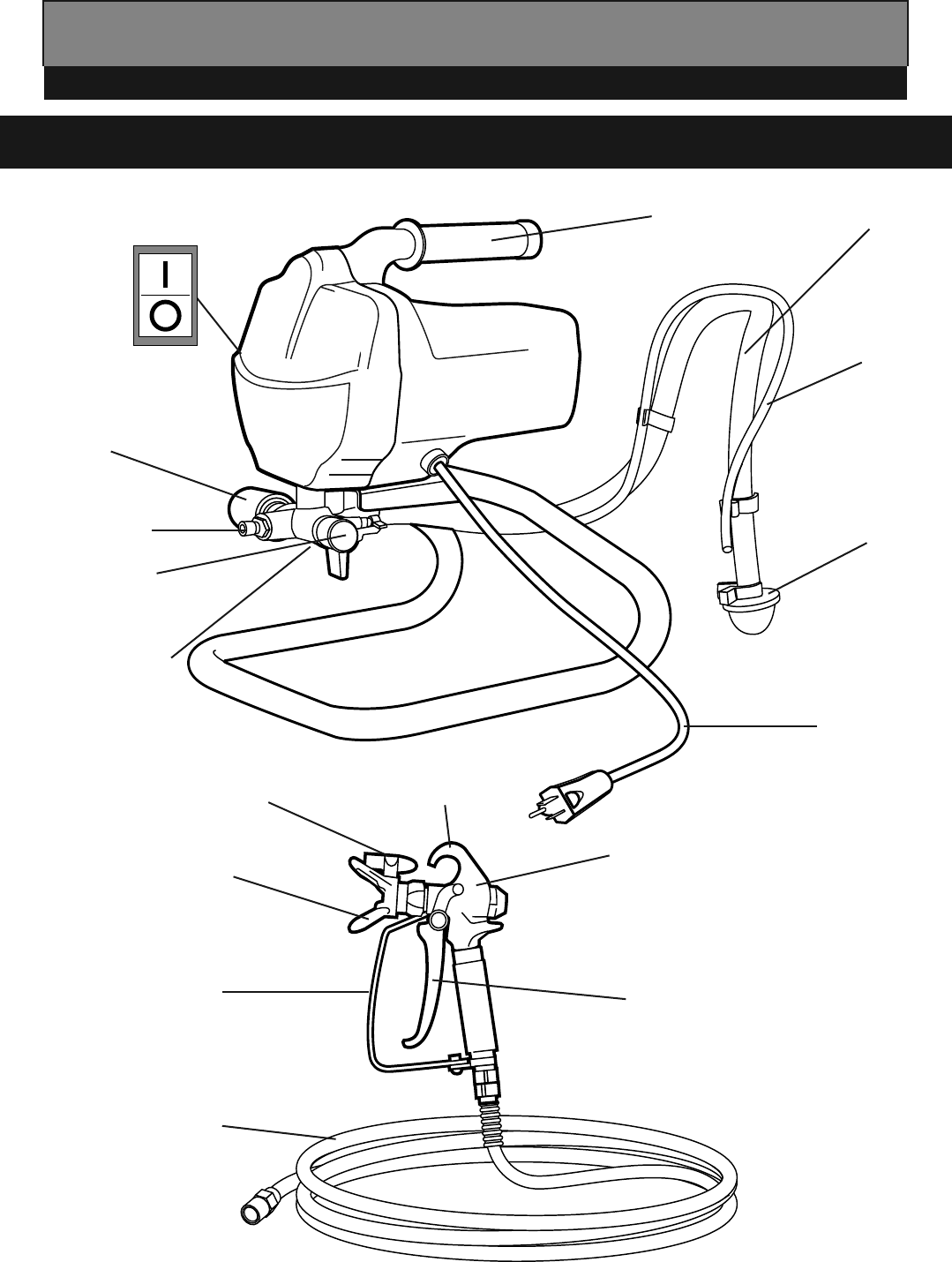 I
O