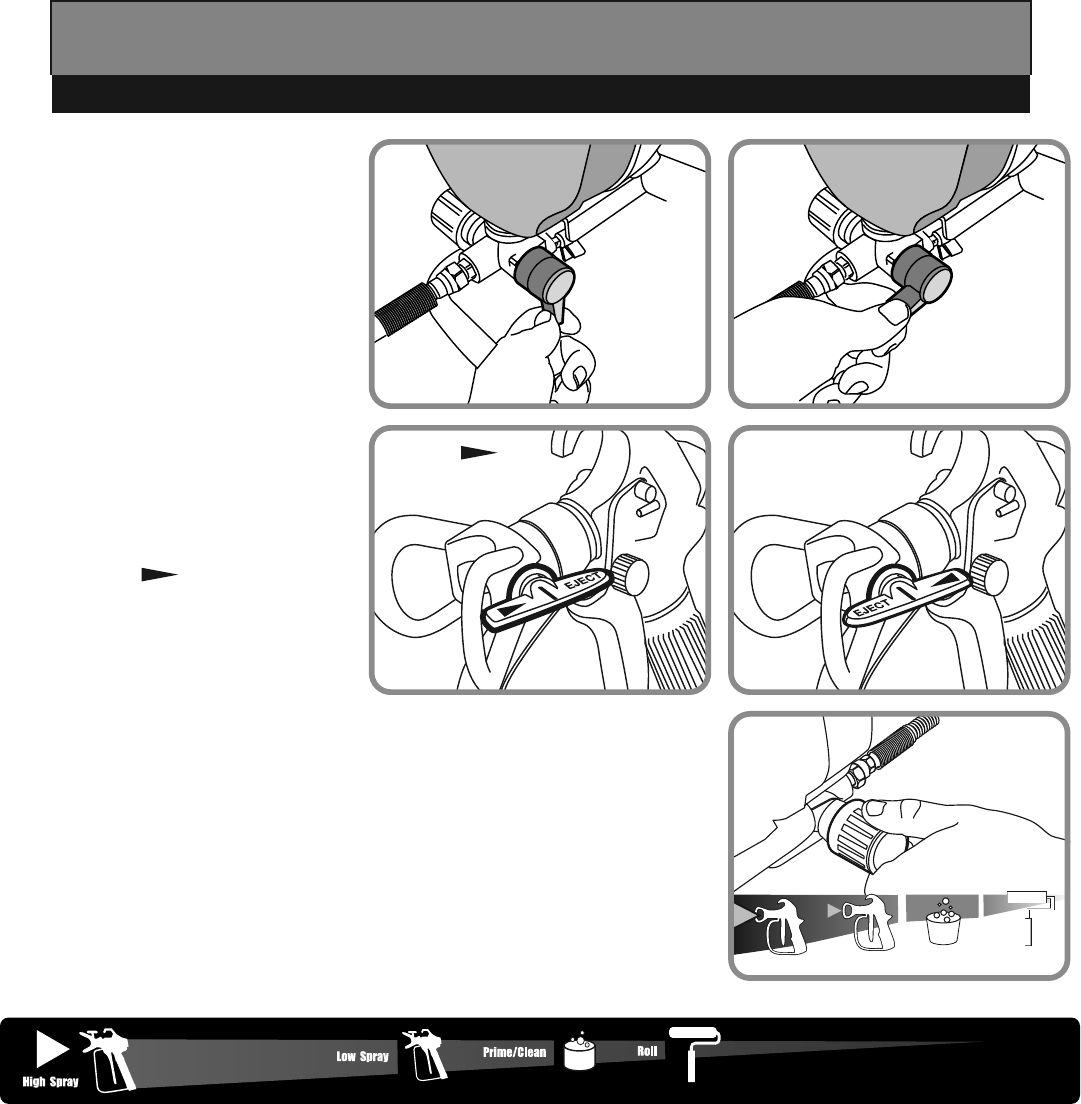 EJECT

EJECT

High Spray

Low Spray

Prime/Clean

Roll