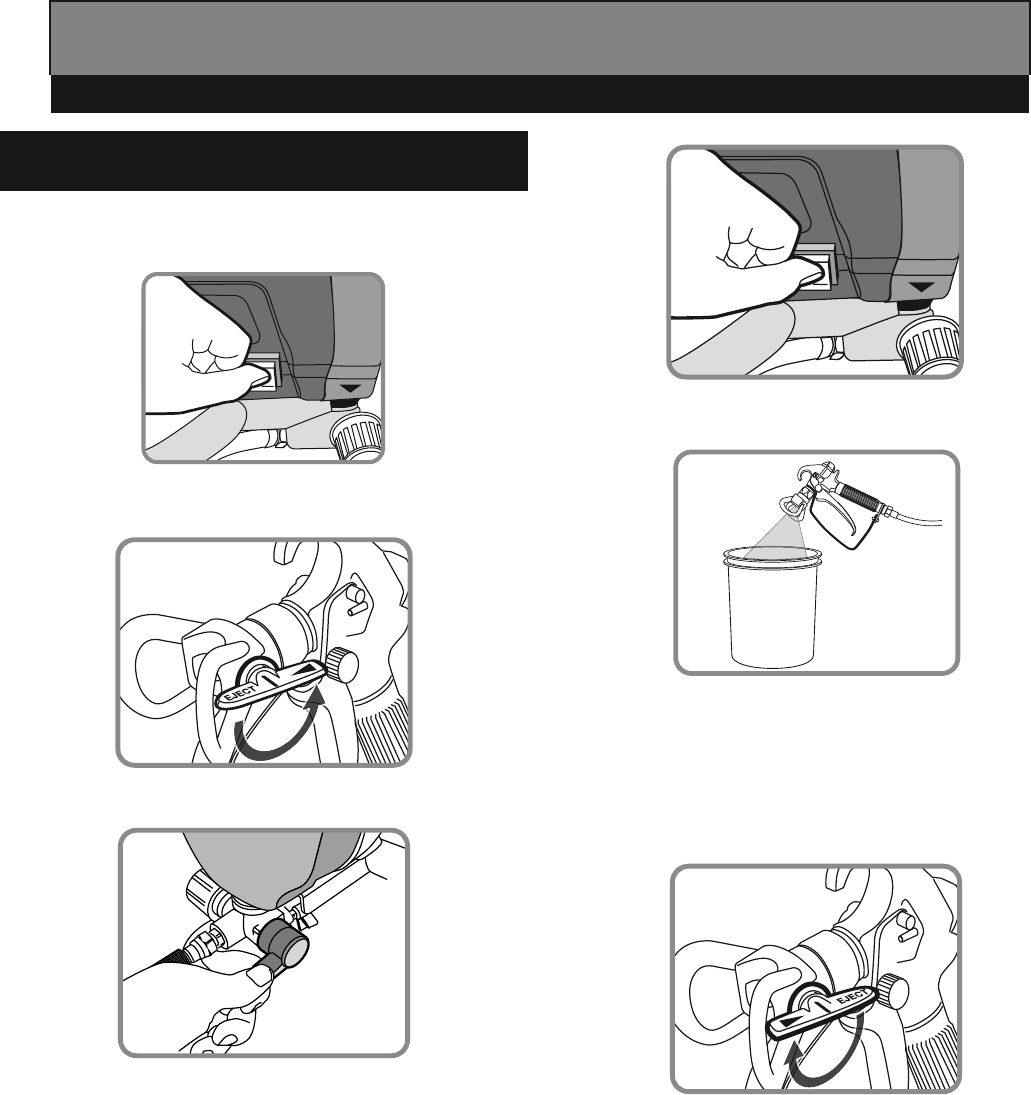 EJECT

EJECT