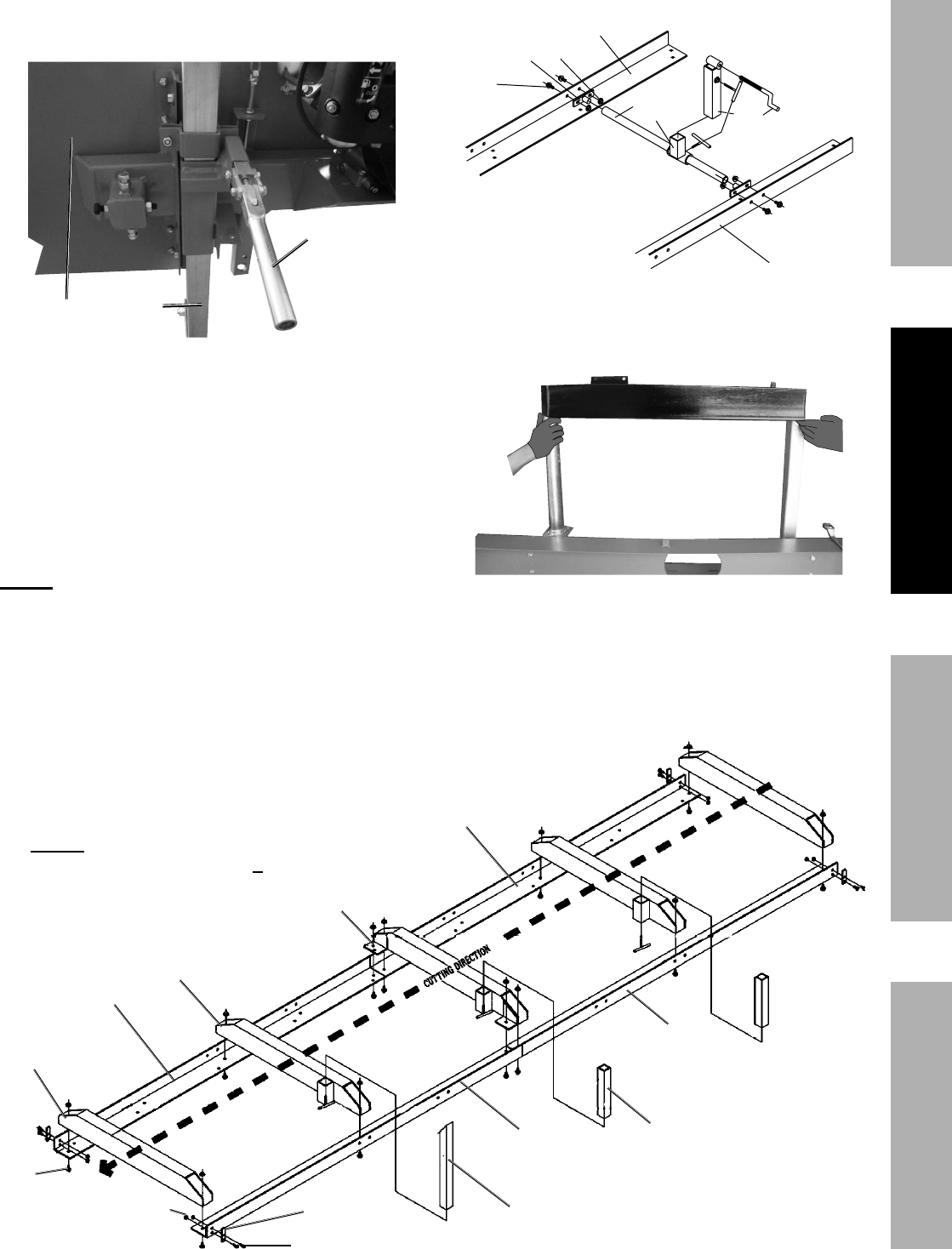 CUTTING DIRECTION