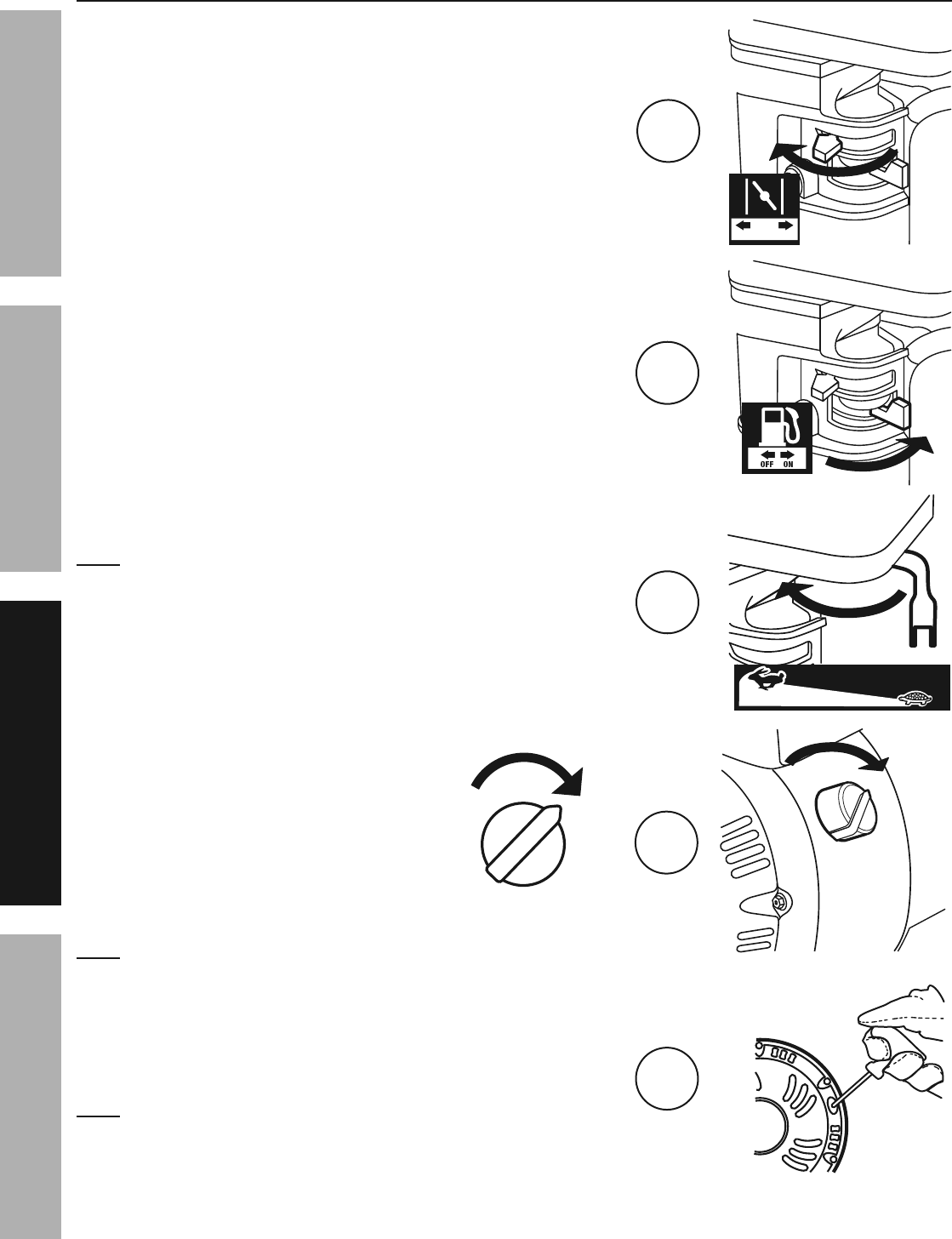 OFF ON