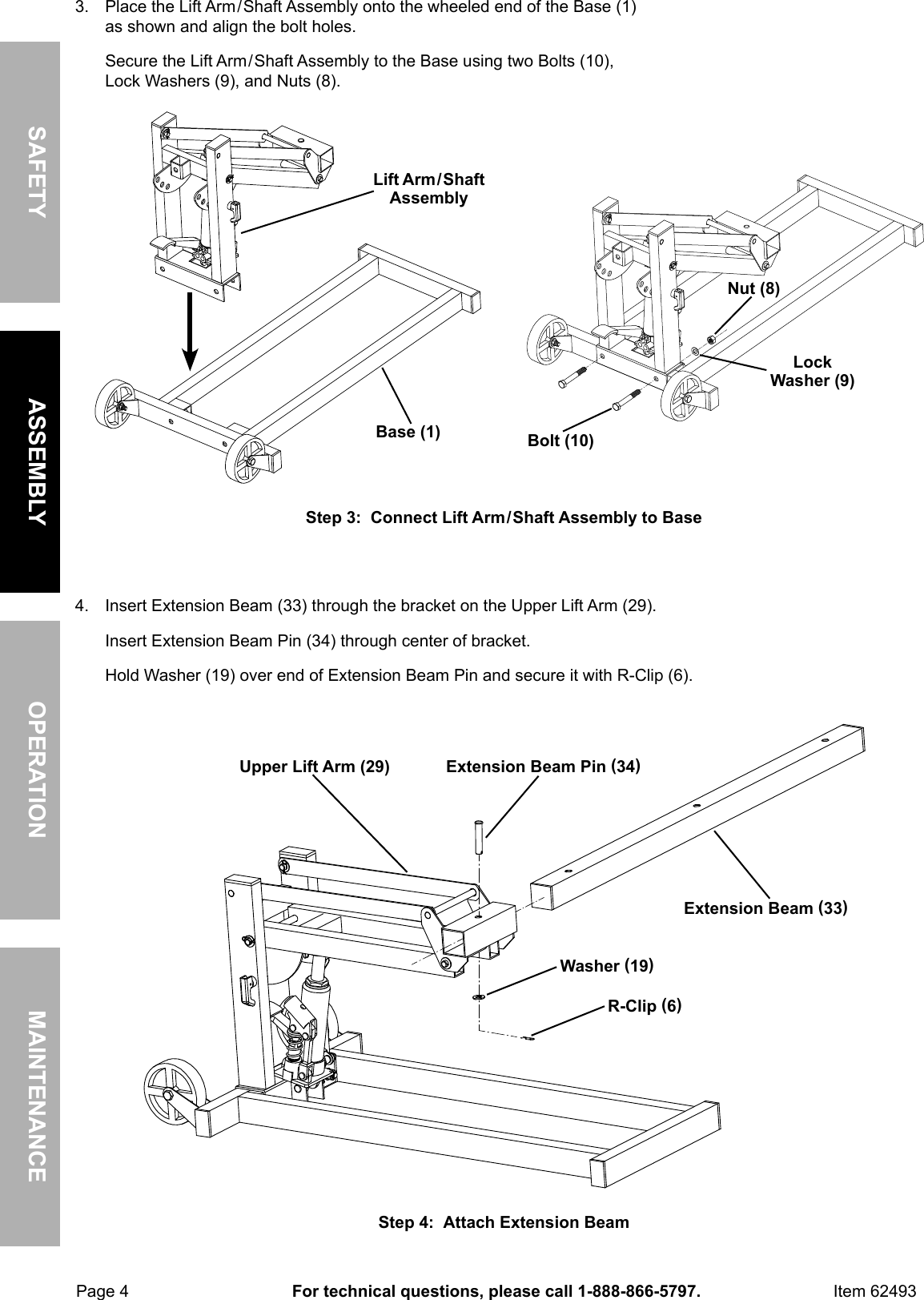 SAFETY

ASSEMBLY

OPERATION

MAINTENANCE

3. Place the Lift Arm/Shaft Assembly onto the wheeled end of the Base (1) as shown and align the bolt holes.

Secure the Lift Arm/Shaft Assembly to the Base using two Bolts (10), Lock Washers (9), and Nuts (8).

Lift Arm/Shaft Assembly

Base (1)

Nut (8)

Lock Washer (9)

Bolt (10)

Step 3: Connect Lift Arm/Shaft Assembly to Base

4. Insert Extension Beam (33) through the bracket on the Upper Lift Arm (29).

Insert Extension Beam Pin (34) through center of bracket.

Hold Washer (19) over end of Extension Beam Pin and secure it with R-Clip (6).

Upper Lift Arm (29)

Extension Beam Pin (34)

Extension Beam (33)

Washer (19)

R-Clip (6)

Step 4: Attach Extension Beam

Page 4

For technical questions, please call 1-888-866-5797.

Item 62493