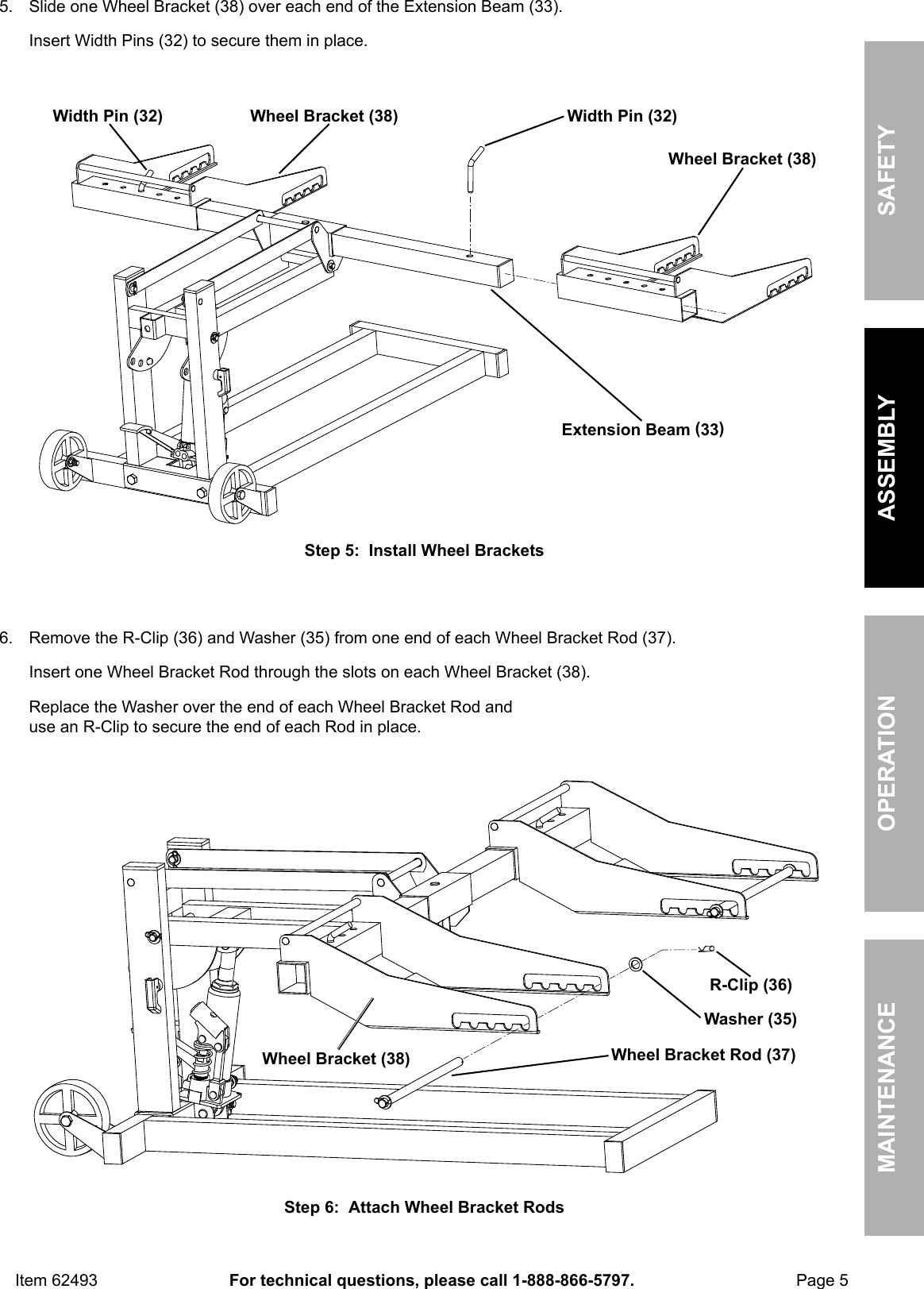 5. Slide one Wheel Bracket (38) over each end of the Extension Beam (33).

Insert Width Pins (32) to secure them in place.

Width Pin (32)
Wheel Bracket (38)
Width Pin (32)
Wheel Bracket (38)
Extension Beam (33)

Step 5: Install Wheel Brackets

6. Remove the R-Clip (36) and Washer (35) from one end of each Wheel Bracket Rod (37).

Insert one Wheel Bracket Rod through the slots on each Wheel Bracket (38).

Replace the Washer over the end of each Wheel Bracket Rod and use an R-Clip to secure the end of each Rod in place.

R-Clip (36)
Washer (35)
Wheel Bracket (38)
Wheel Bracket Rod (37)

Step 6: Attach Wheel Bracket Rods

SAFETY
ASSEMBLY
OPERATION
MAINTENANCE

Item 62493 For technical questions, please call 1-888-866-5797. Page 5