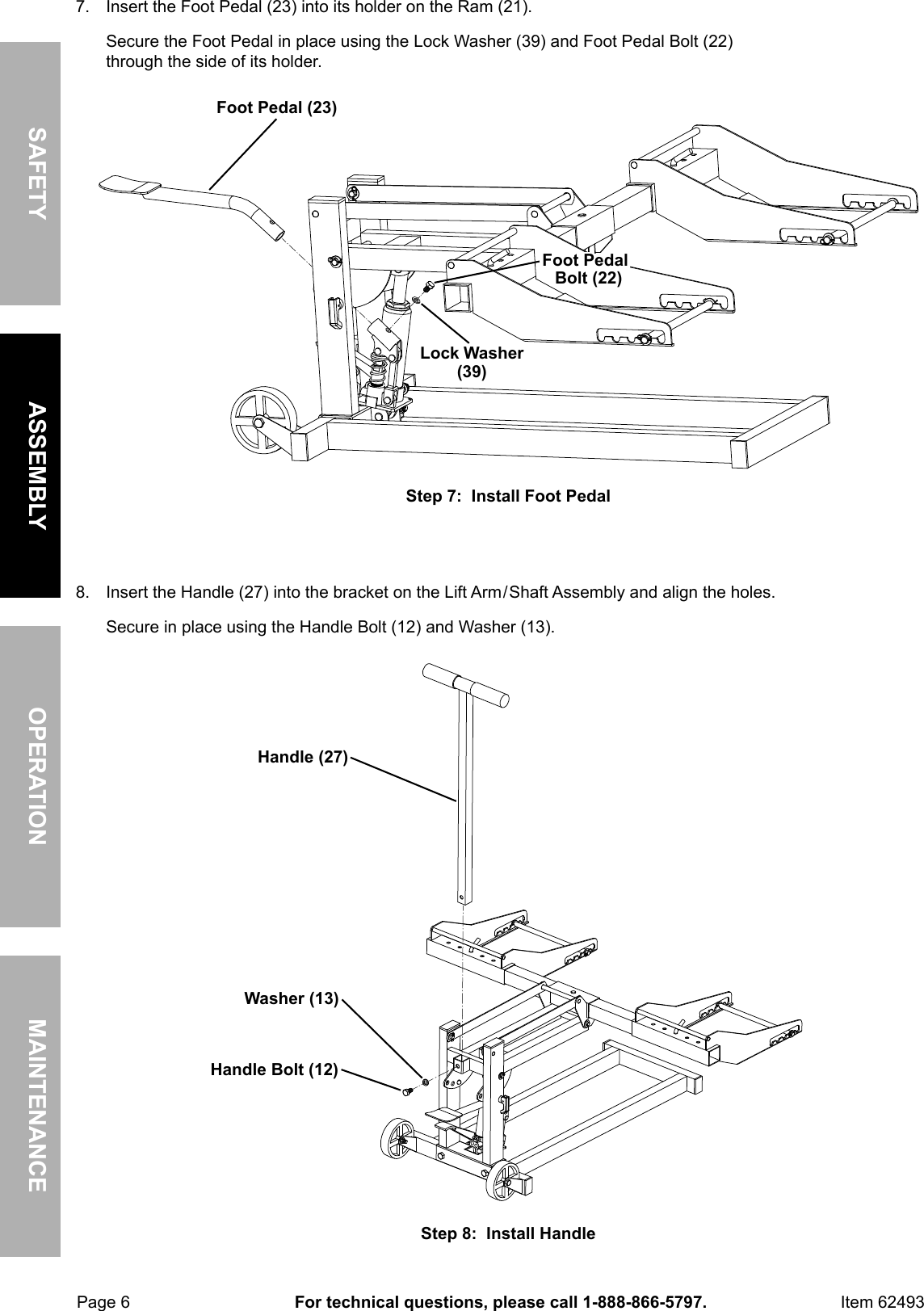 SAFETY

ASSEMBLY

OPERATION

MAINTENANCE

7. Insert the Foot Pedal (23) into its holder on the Ram (21).

Secure the Foot Pedal in place using the Lock Washer (39) and Foot Pedal Bolt (22) through the side of its holder.

Foot Pedal (23)

Foot Pedal Bolt (22)

Lock Washer (39)

Step 7: Install Foot Pedal

8. Insert the Handle (27) into the bracket on the Lift Arm/Shaft Assembly and align the holes.

Secure in place using the Handle Bolt (12) and Washer (13).

Handle (27)

Washer (13)

Handle Bolt (12)

Step 8: Install Handle

Page 6

For technical questions, please call 1-888-866-5797.

Item 62493