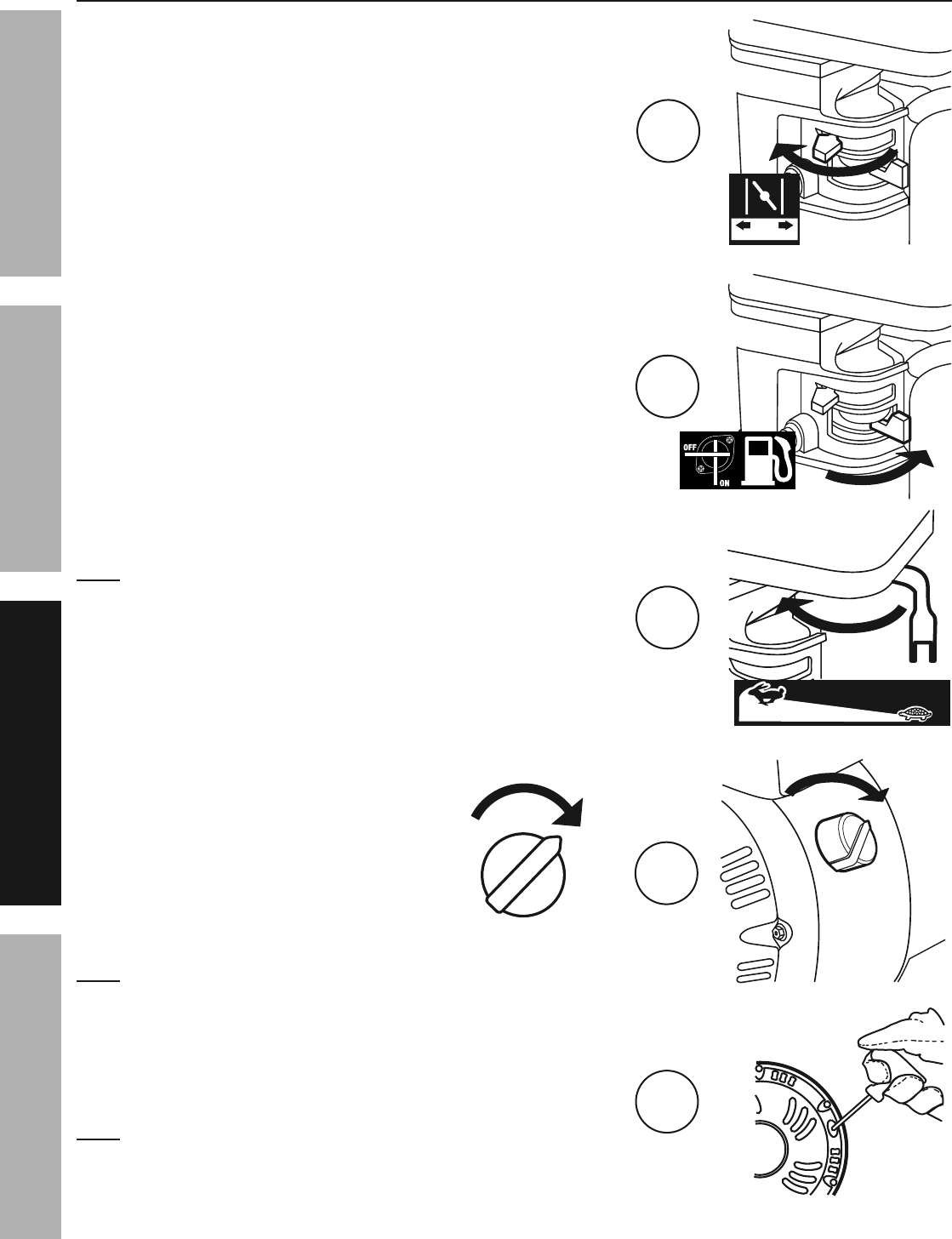 OFF
ON