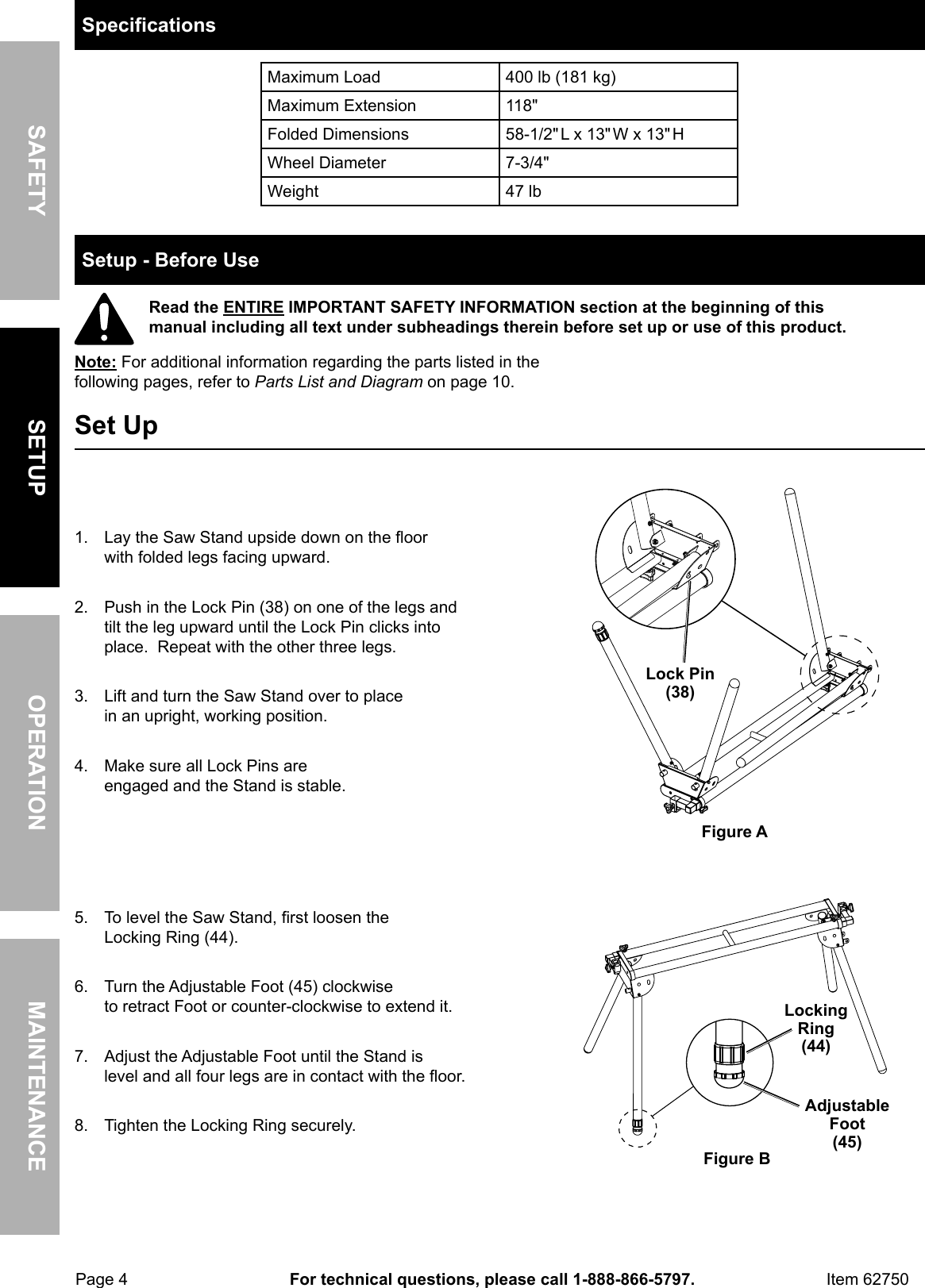 SAFETY

SETUP

OPERATION

MAINTENANCE

Specifications

| Maximum Load | 400 lb (181 kg) |
|---|---|
| Maximum Extension | 118" |
| Folded Dimensions | 58-1/2" L x 13" W x 13" H |
| Wheel Diameter | 7-3/4" |
| Weight | 47 lb |

Setup - Before Use

Read the ENTIRE IMPORTANT SAFETY INFORMATION section at the beginning of this manual including all text under subheadings therein before set up or use of this product.

Note: For additional information regarding the parts listed in the following pages, refer to Parts List and Diagram on page 10.

Set Up

1. Lay the Saw Stand upside down on the floor with folded legs facing upward.

2. Push in the Lock Pin (38) on one of the legs and tilt the leg upward until the Lock Pin clicks into place. Repeat with the other three legs.

3. Lift and turn the Saw Stand over to place in an upright, working position.

4. Make sure all Lock Pins are engaged and the Stand is stable.

Lock Pin (38)

Figure A

5. To level the Saw Stand, first loosen the Locking Ring (44).

6. Turn the Adjustable Foot (45) clockwise to retract Foot or counter-clockwise to extend it.

7. Adjust the Adjustable Foot until the Stand is level and all four legs are in contact with the floor.

8. Tighten the Locking Ring securely.

Locking Ring (44)

Adjustable Foot (45)

Figure B

Page 4 For technical questions, please call 1-888-866-5797. Item 62750