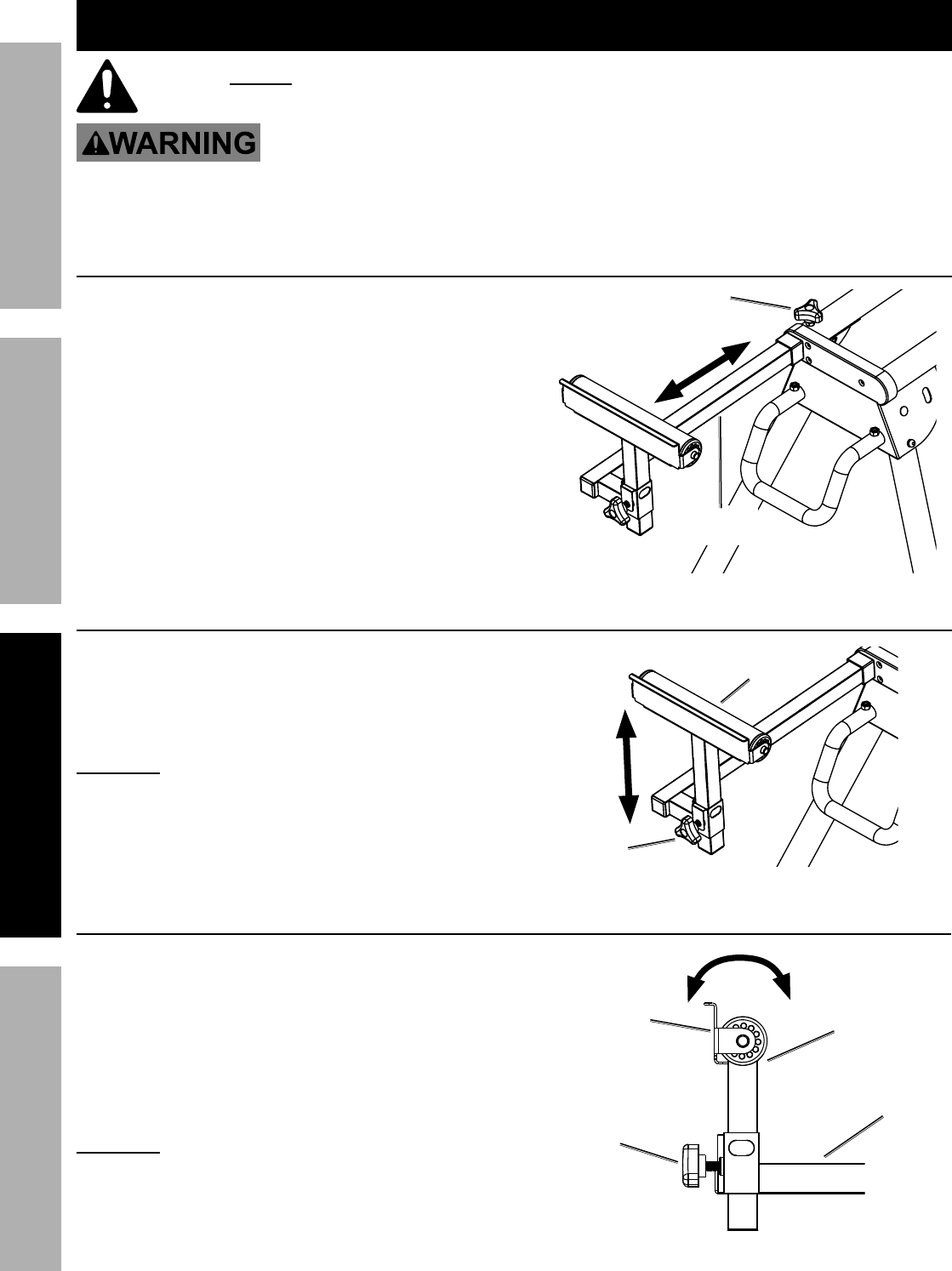 WARNING