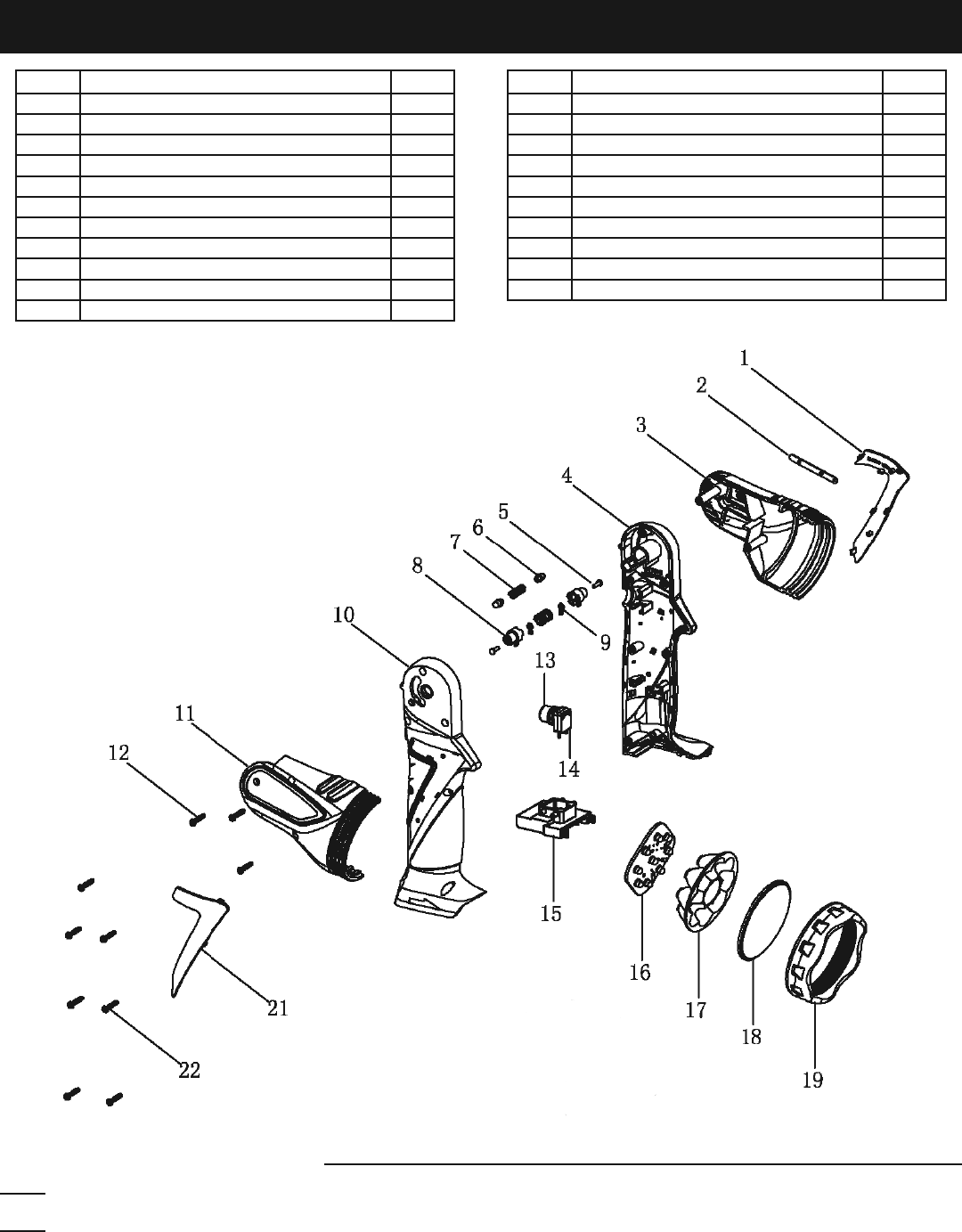 1
2
3
4
5
6
7
8
9
10
11
12
13
14
15
16
17
18
19
21
22