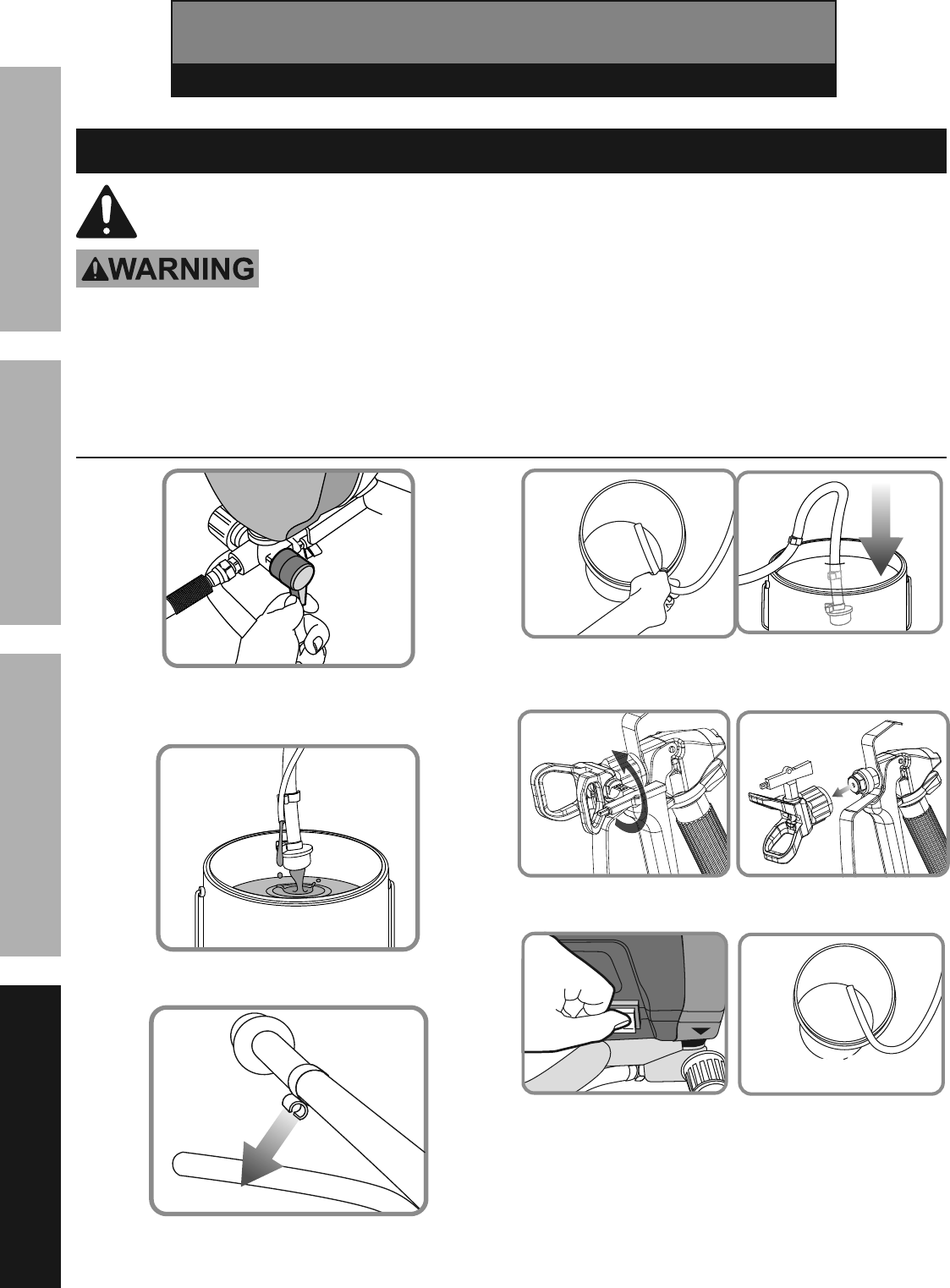 WARNING