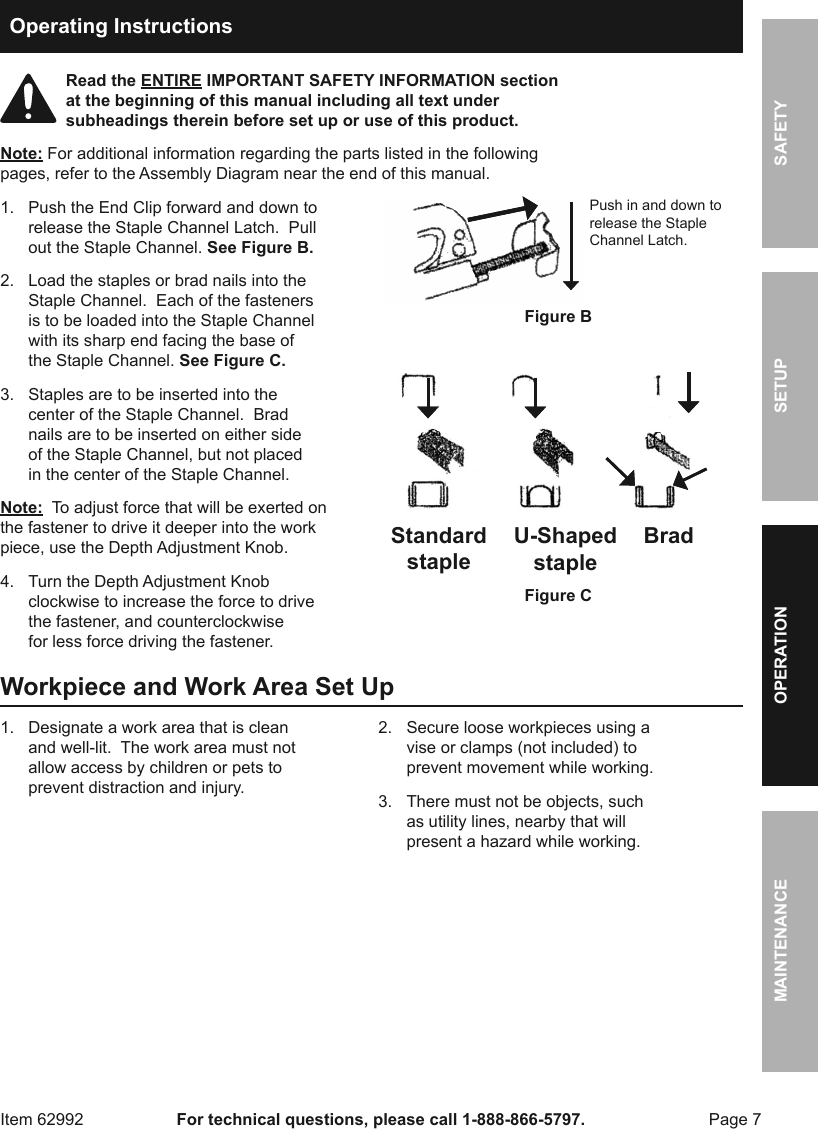 Operating Instructions

Read the ENTIRE IMPORTANT SAFETY INFORMATION section at the beginning of this manual including all text under subheadings therein before set up or use of this product.

Note: For additional information regarding the parts listed in the following pages, refer to the Assembly Diagram near the end of this manual.

1. Push the End Clip forward and down to release the Staple Channel Latch. Pull out the Staple Channel. See Figure B.

2. Load the staples or brad nails into the Staple Channel. Each of the fasteners is to be loaded into the Staple Channel with its sharp end facing the base of the Staple Channel. See Figure C.

3. Staples are to be inserted into the center of the Staple Channel. Brad nails are to be inserted on either side of the Staple Channel, but not placed in the center of the Staple Channel.

Note: To adjust force that will be exerted on the fastener to drive it deeper into the work piece, use the Depth Adjustment Knob.

4. Turn the Depth Adjustment Knob clockwise to increase the force to drive the fastener, and counterclockwise for less force driving the fastener.

Push in and down to release the Staple Channel Latch.

Figure B

Standard staple

U-Shaped staple

Brad

Figure C

Workpiece and Work Area Set Up

1. Designate a work area that is clean and well-lit. The work area must not allow access by children or pets to prevent distraction and injury.

2. Secure loose workpieces using a vise or clamps (not included) to prevent movement while working.

3. There must not be objects, such as utility lines, nearby that will present a hazard while working.

SAFETY

SETUP

OPERATION

MAINTENANCE

Item 62992

For technical questions, please call 1-888-866-5797.

Page 7