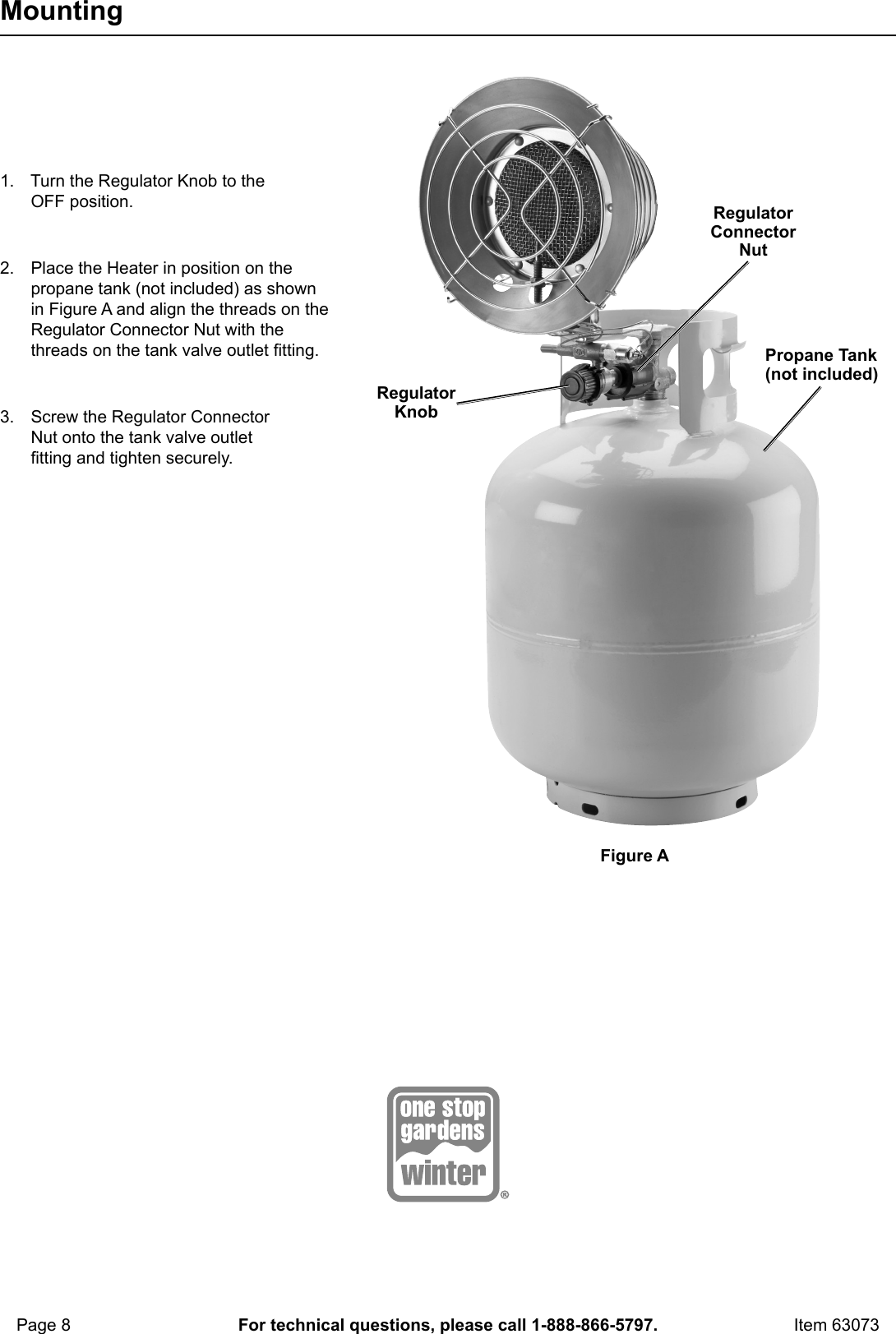 Mounting

1. Turn the Regulator Knob to the OFF position.

2. Place the Heater in position on the propane tank (not included) as shown in Figure A and align the threads on the Regulator Connector Nut with the threads on the tank valve outlet fitting.

3. Screw the Regulator Connector Nut onto the tank valve outlet fitting and tighten securely.

Regulator Connector Nut

Propane Tank (not included)

Regulator Knob

Figure A

one stop gardens winter ®

Page 8 For technical questions, please call 1-888-866-5797. Item 63073