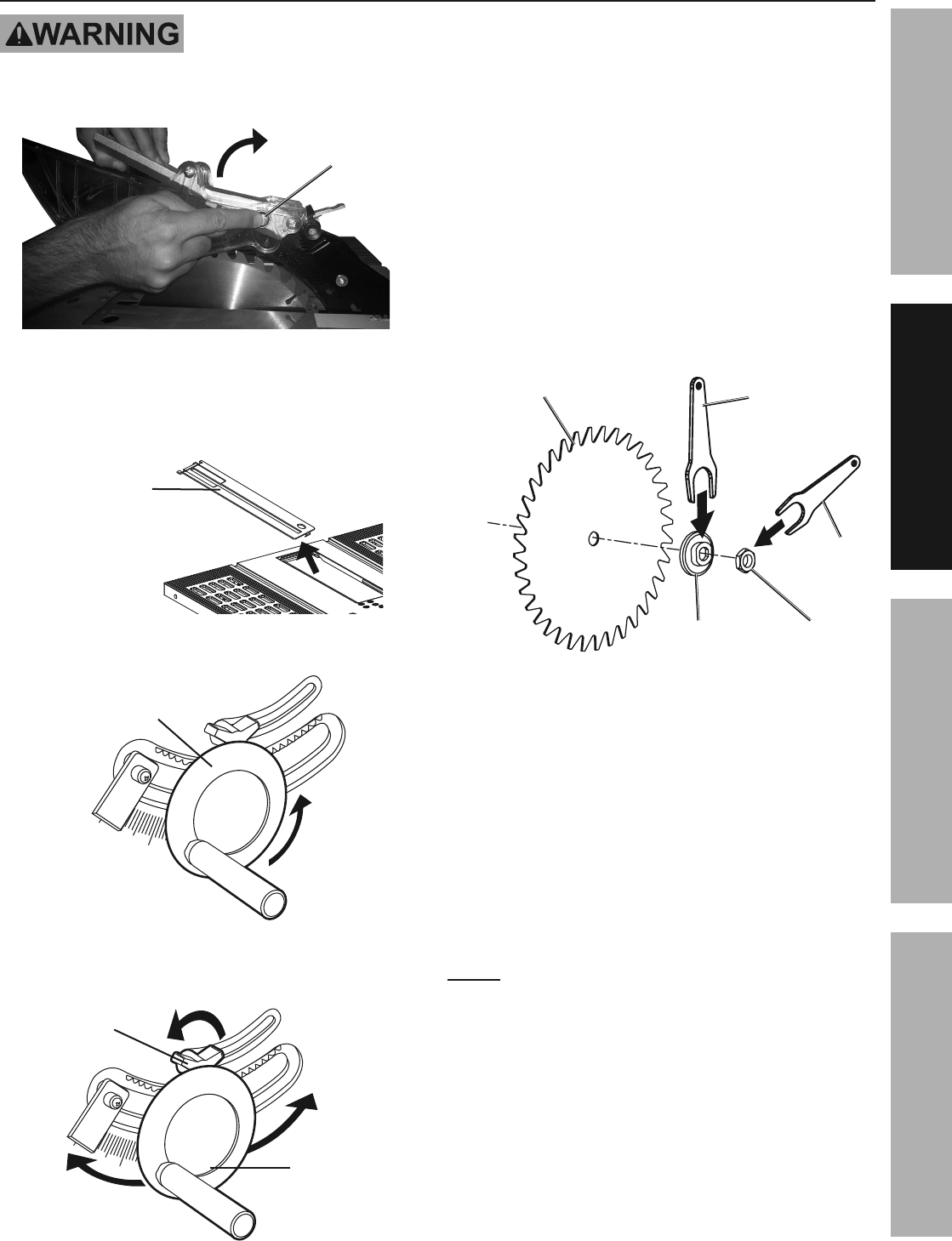 WARNING