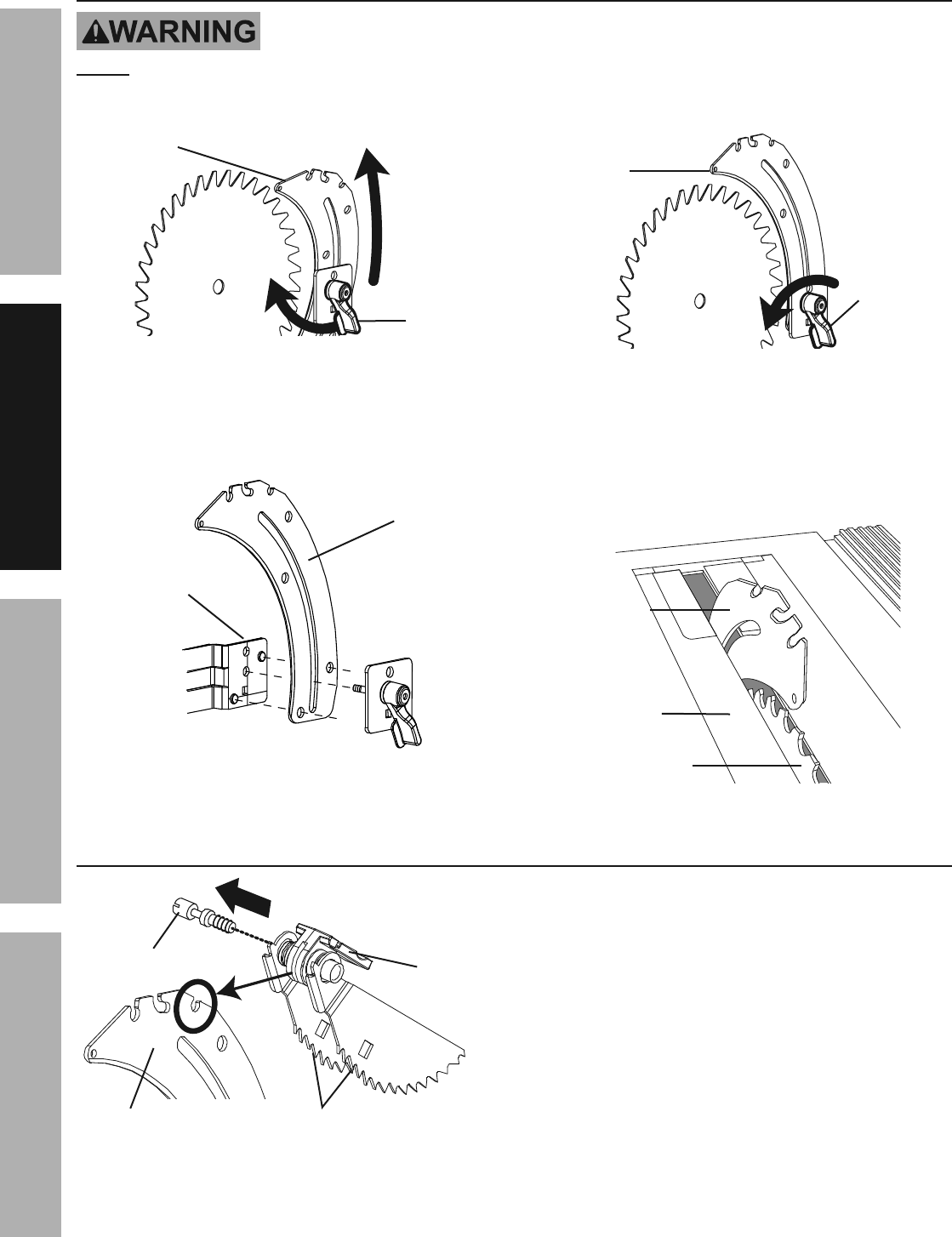 WARNING