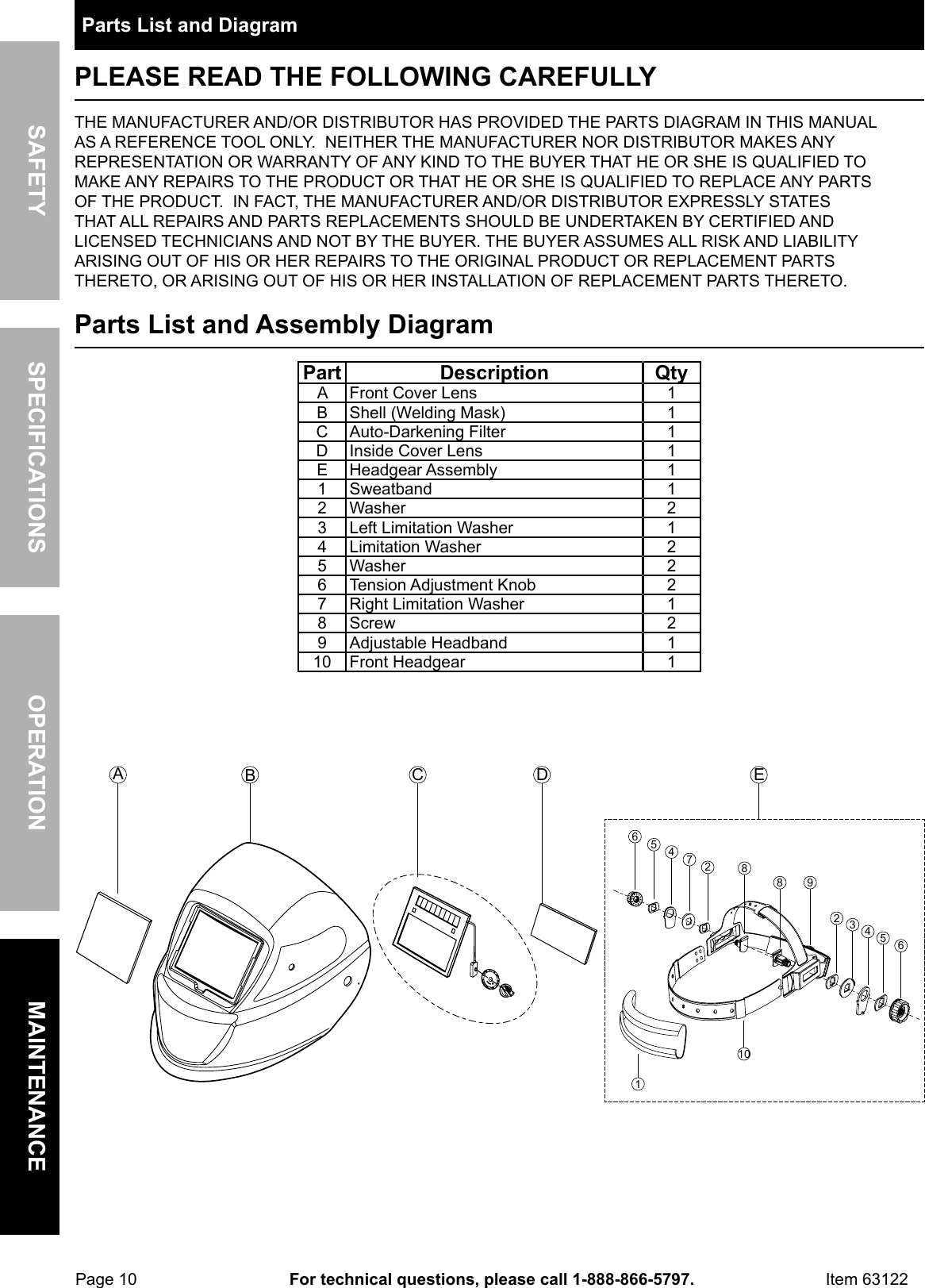 SAFETY

SPECIFICATIONS

OPERATION

MAINTENANCE

Parts List and Diagram

PLEASE READ THE FOLLOWING CAREFULLY

THE MANUFACTURER AND/OR DISTRIBUTOR HAS PROVIDED THE PARTS DIAGRAM IN THIS MANUAL AS A REFERENCE TOOL ONLY. NEITHER THE MANUFACTURER NOR DISTRIBUTOR MAKES ANY REPRESENTATION OR WARRANTY OF ANY KIND TO THE BUYER THAT HE OR SHE IS QUALIFIED TO MAKE ANY REPAIRS TO THE PRODUCT OR THAT HE OR SHE IS QUALIFIED TO REPLACE ANY PARTS OF THE PRODUCT. IN FACT, THE MANUFACTURER AND/OR DISTRIBUTOR EXPRESSLY STATES THAT ALL REPAIRS AND PARTS REPLACEMENTS SHOULD BE UNDERTAKEN BY CERTIFIED AND LICENSED TECHNICIANS AND NOT BY THE BUYER. THE BUYER ASSUMES ALL RISK AND LIABILITY ARISING OUT OF HIS OR HER REPAIRS TO THE ORIGINAL PRODUCT OR REPLACEMENT PARTS THERETO, OR ARISING OUT OF HIS OR HER INSTALLATION OF REPLACEMENT PARTS THERETO.

Parts List and Assembly Diagram

| Part | Description | Qty |
|---|---|---|
| A | Front Cover Lens | 1 |
| B | Shell (Welding Mask) | 1 |
| C | Auto-Darkening Filter | 1 |
| D | Inside Cover Lens | 1 |
| E | Headgear Assembly | 1 |
| 1 | Sweatband | 1 |
| 2 | Washer | 2 |
| 3 | Left Limitation Washer | 1 |
| 4 | Limitation Washer | 2 |
| 5 | Washer | 2 |
| 6 | Tension Adjustment Knob | 2 |
| 7 | Right Limitation Washer | 1 |
| 8 | Screw | 2 |
| 9 | Adjustable Headband | 1 |
| 10 | Front Headgear | 1 |

A B C D E
6 5 4 7 2 8 8 9 2 3 4 5 6 10 1

Page 10 For technical questions, please call 1-888-866-5797. Item 63122