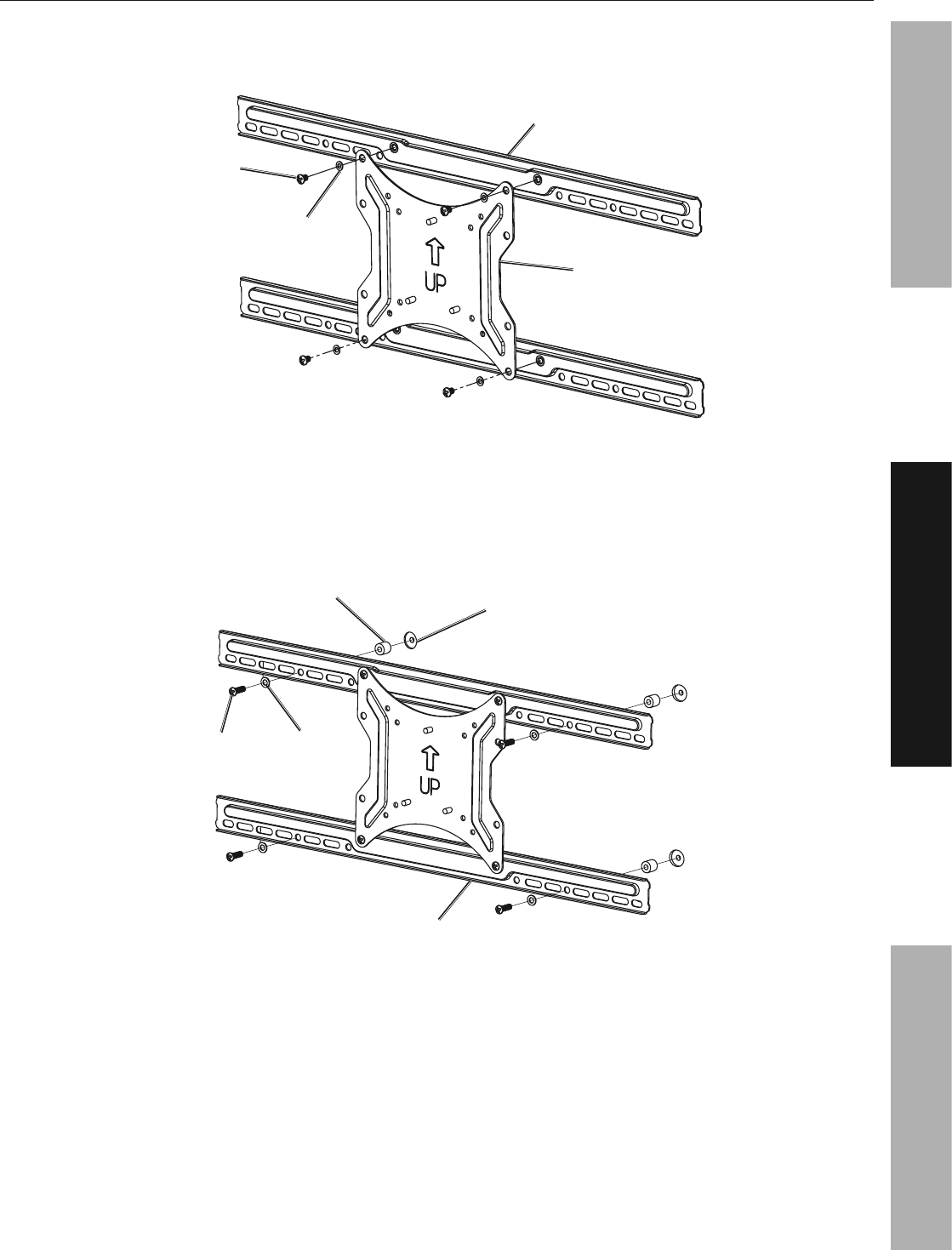 UP

UP