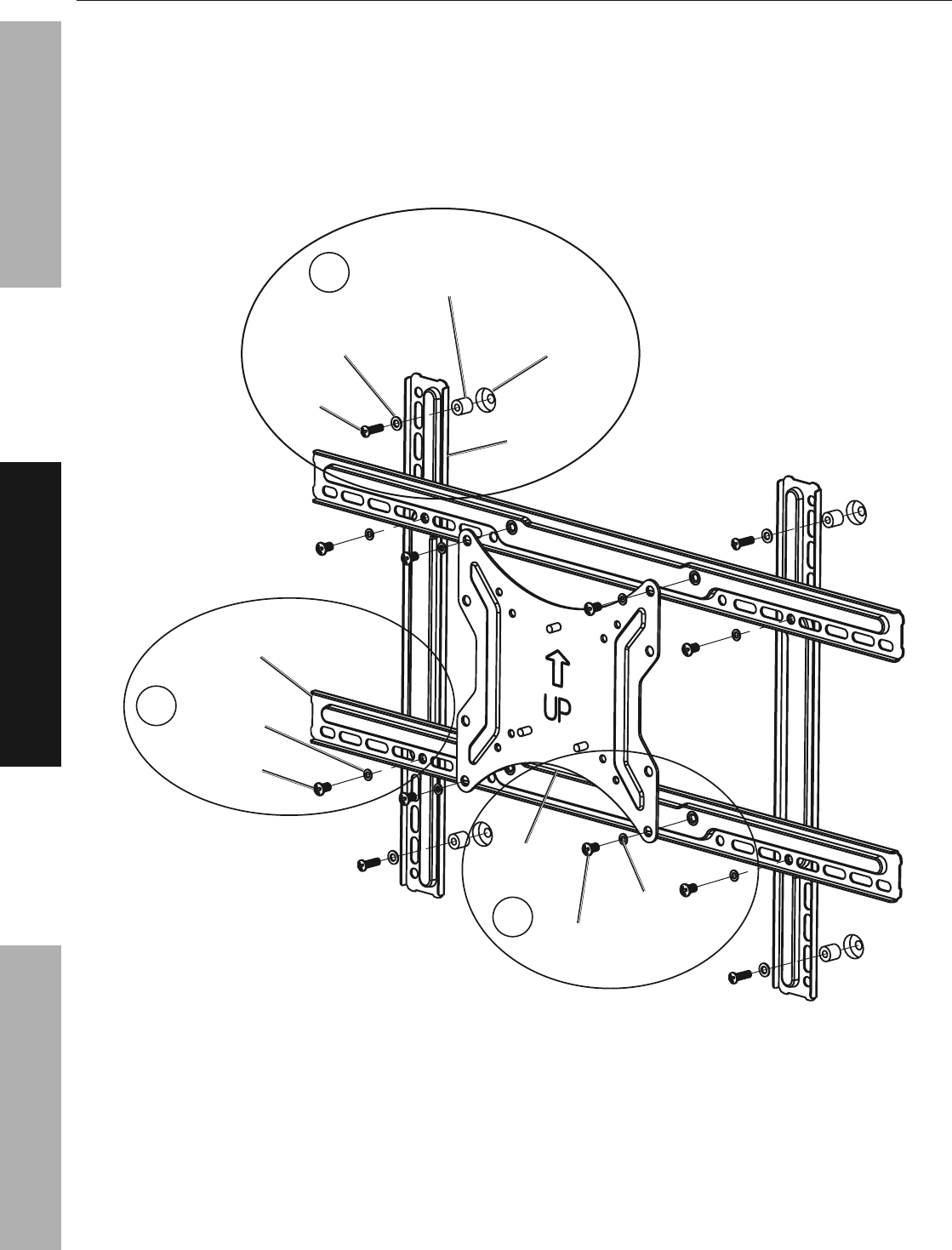 UP