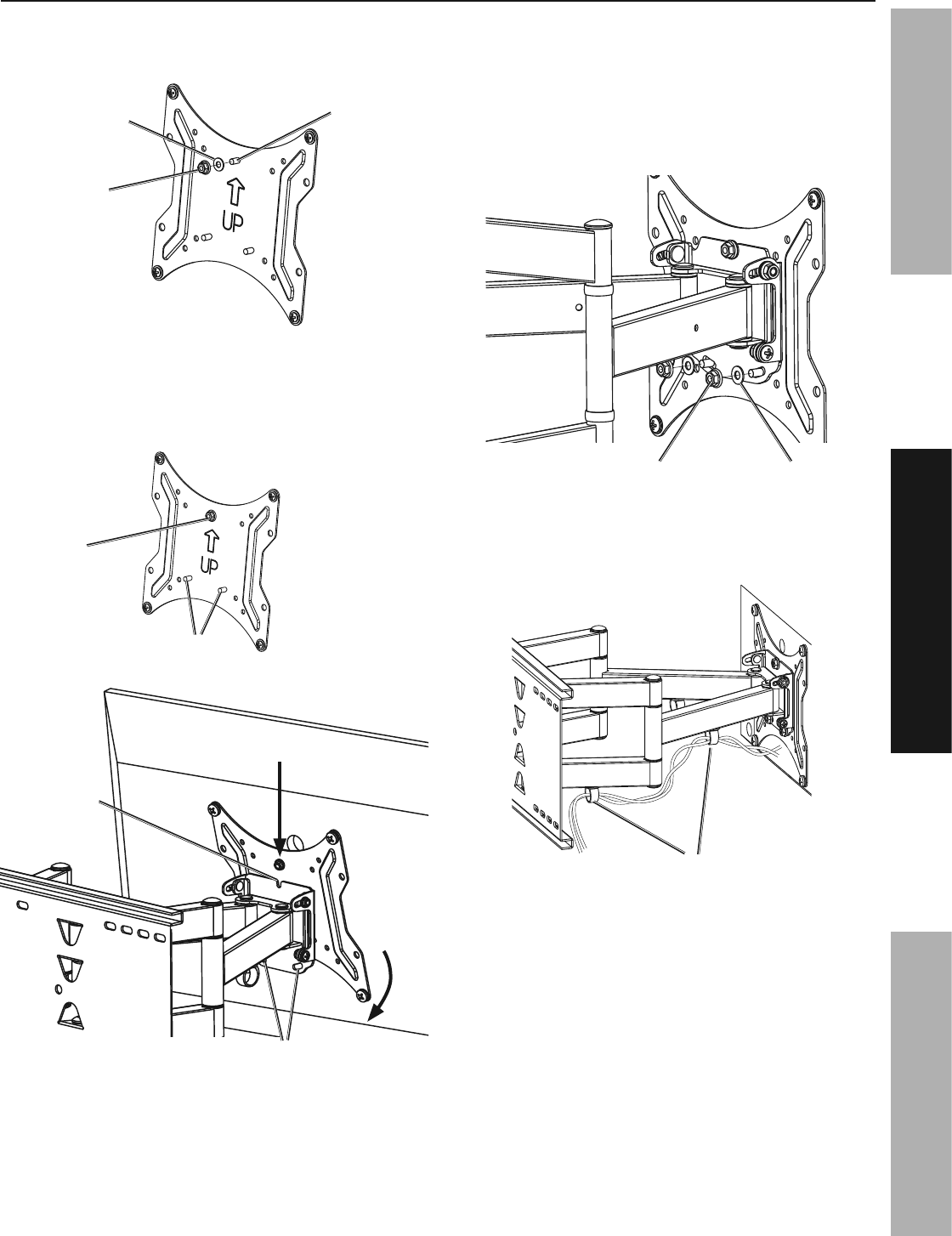 UP

UP