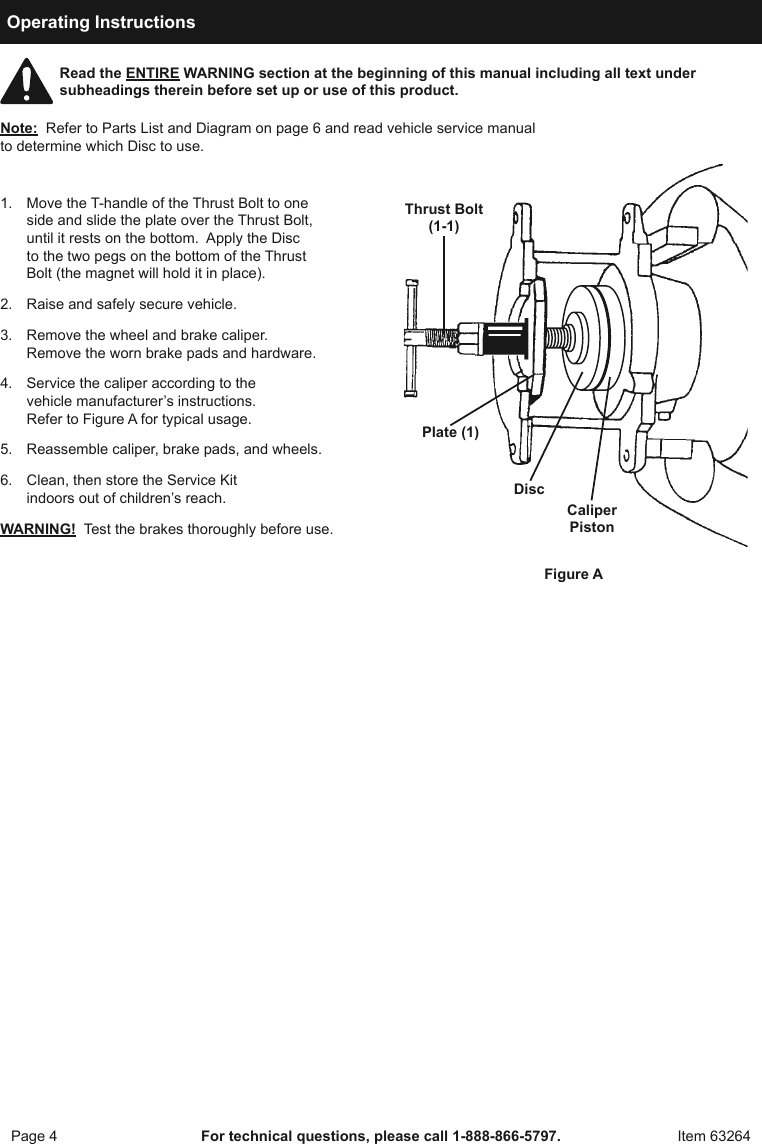 Operating Instructions

Read the ENTIRE WARNING section at the beginning of this manual including all text under subheadings therein before set up or use of this product.

Note: Refer to Parts List and Diagram on page 6 and read vehicle service manual to determine which Disc to use.

1. Move the T-handle of the Thrust Bolt to one side and slide the plate over the Thrust Bolt, until it rests on the bottom. Apply the Disc to the two pegs on the bottom of the Thrust Bolt (the magnet will hold it in place).

2. Raise and safely secure vehicle.

3. Remove the wheel and brake caliper. Remove the worn brake pads and hardware.

4. Service the caliper according to the vehicle manufacturer's instructions. Refer to Figure A for typical usage.

5. Reassemble caliper, brake pads, and wheels.

6. Clean, then store the Service Kit indoors out of children's reach.

WARNING! Test the brakes thoroughly before use.

Thrust Bolt (1-1)

Plate (1)

Disc

Caliper Piston

Figure A

Page 4 For technical questions, please call 1-888-866-5797. Item 63264