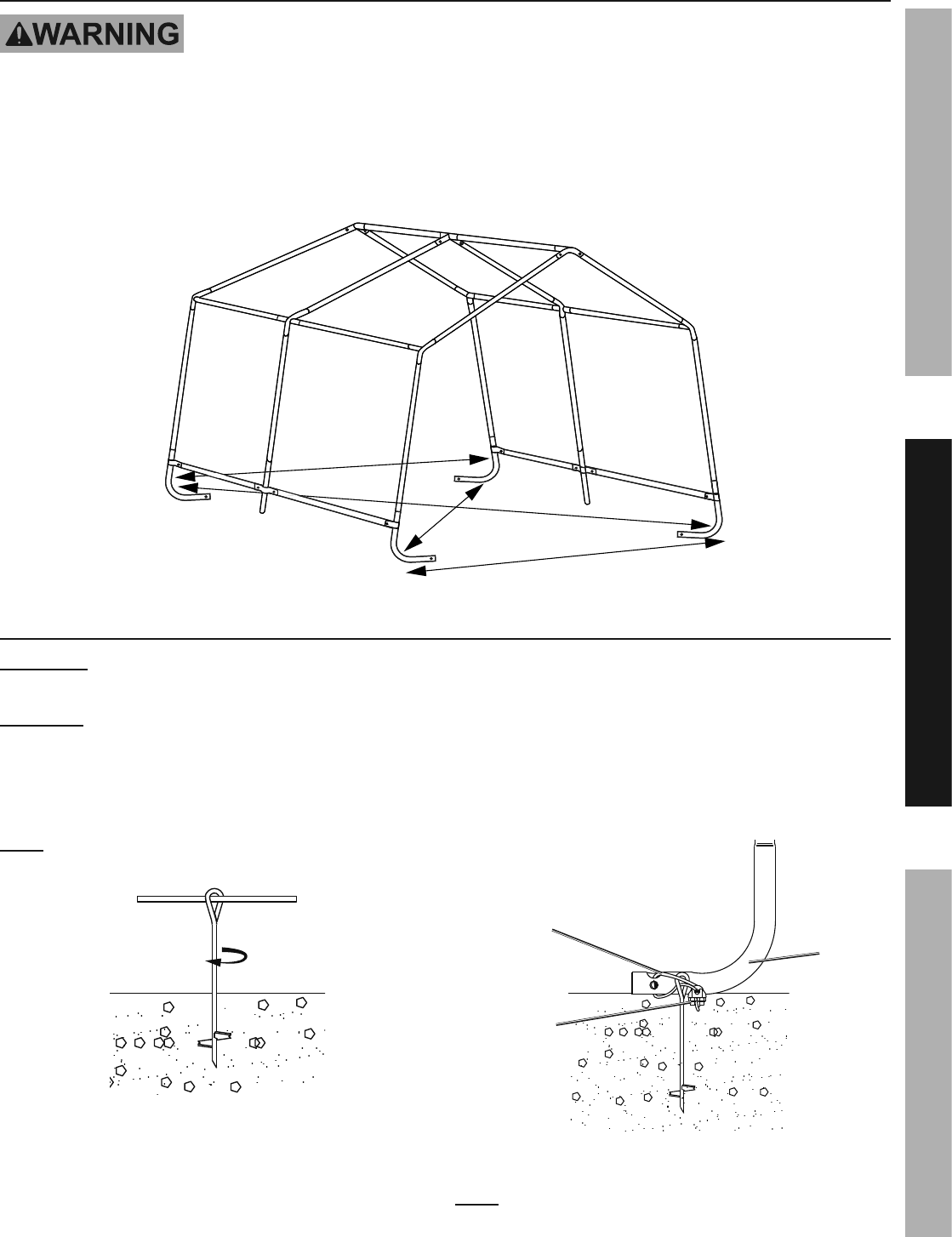 WARNING