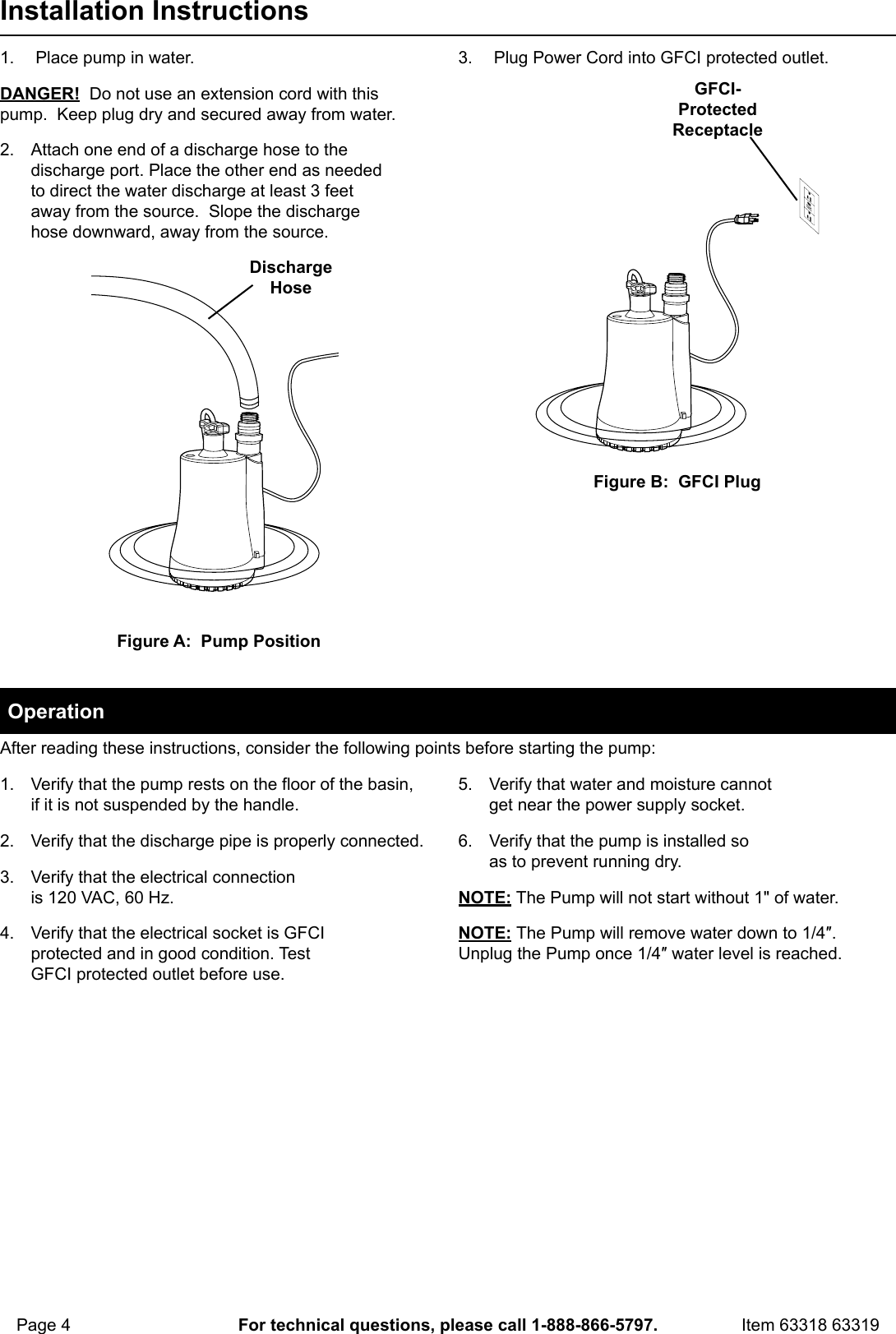 Installation Instructions

1. Place pump in water.

DANGER! Do not use an extension cord with this pump. Keep plug dry and secured away from water.

2. Attach one end of a discharge hose to the discharge port. Place the other end as needed to direct the water discharge at least 3 feet away from the source. Slope the discharge hose downward, away from the source.

Discharge Hose

Figure A: Pump Position

3. Plug Power Cord into GFCI protected outlet.

GFCI-Protected Receptacle

Figure B: GFCI Plug

Operation

After reading these instructions, consider the following points before starting the pump:

1. Verify that the pump rests on the floor of the basin, if it is not suspended by the handle.

2. Verify that the discharge pipe is properly connected.

3. Verify that the electrical connection is 120 VAC, 60 Hz.

4. Verify that the electrical socket is GFCI protected and in good condition. Test GFCI protected outlet before use.

5. Verify that water and moisture cannot get near the power supply socket.

6. Verify that the pump is installed so as to prevent running dry.

NOTE: The Pump will not start without 1" of water.

NOTE: The Pump will remove water down to 1/4″. Unplug the Pump once 1/4″ water level is reached.

Page 4 For technical questions, please call 1-888-866-5797. Item 63318 63319