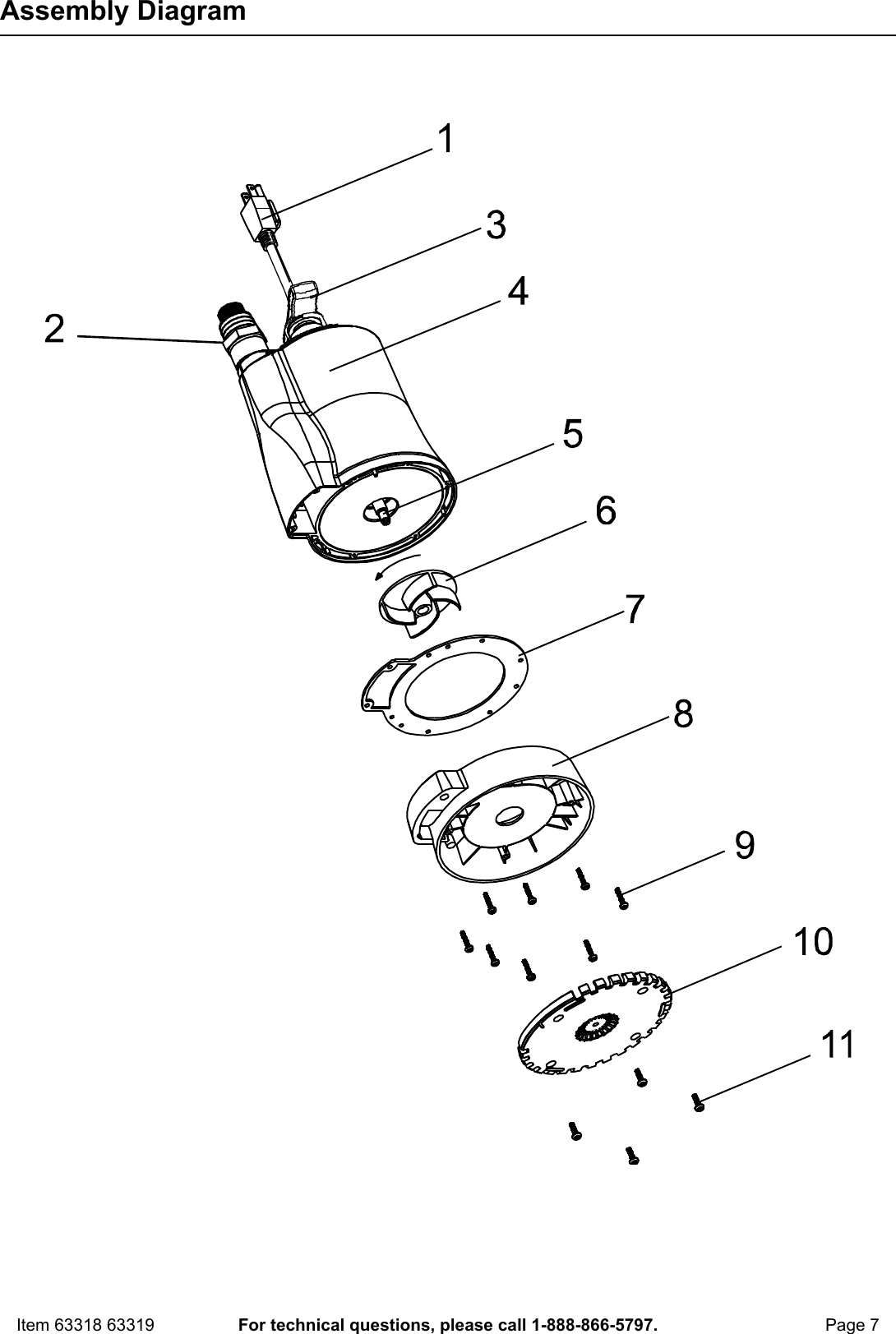 Assembly Diagram

1

3

4

2

5

6

7

8

9

10

11

Item 63318 63319 For technical questions, please call 1-888-866-5797. Page 7