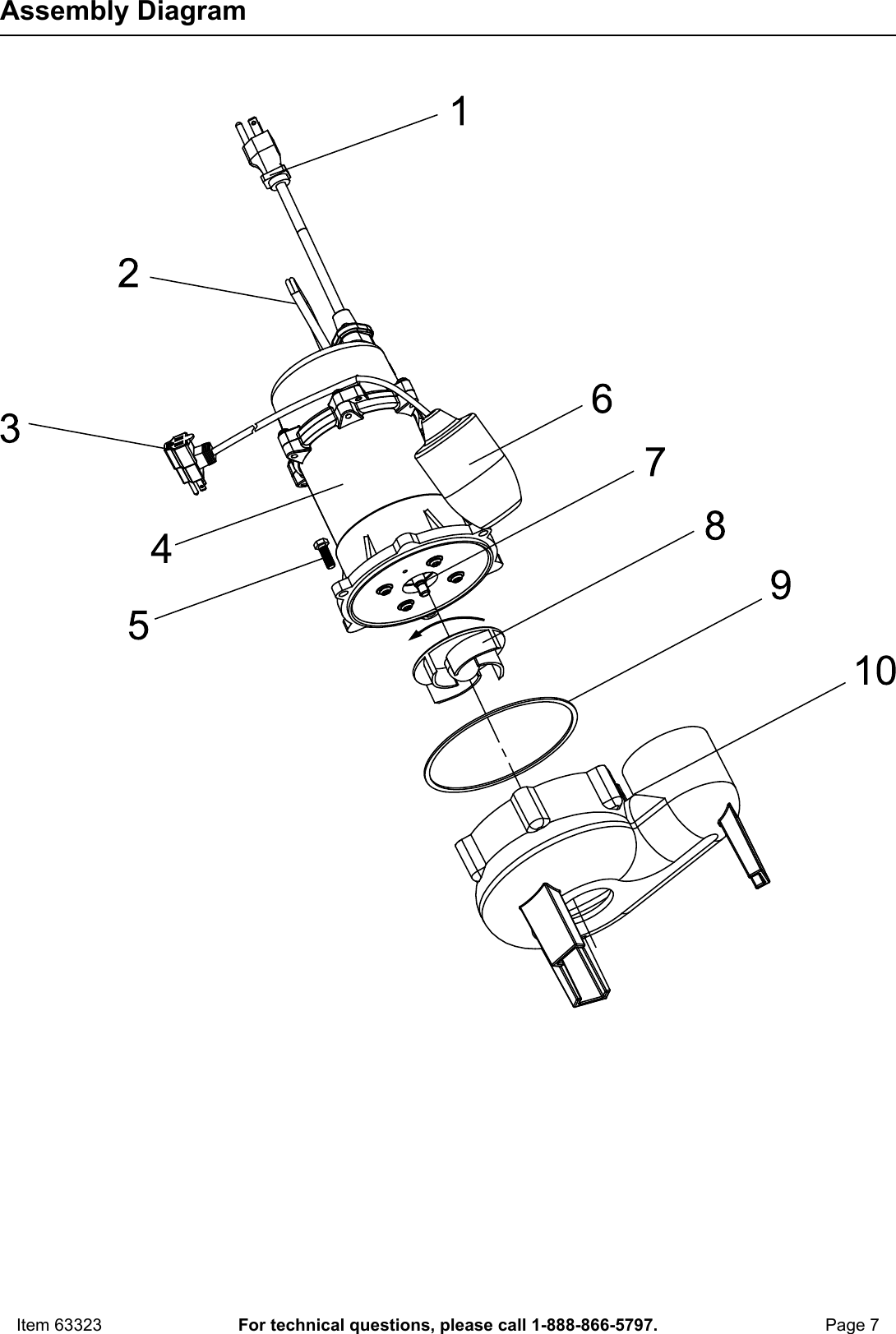 Assembly Diagram

1
2
3
6
7
4
8
5
9
10

Item 63323 For technical questions, please call 1-888-866-5797. Page 7