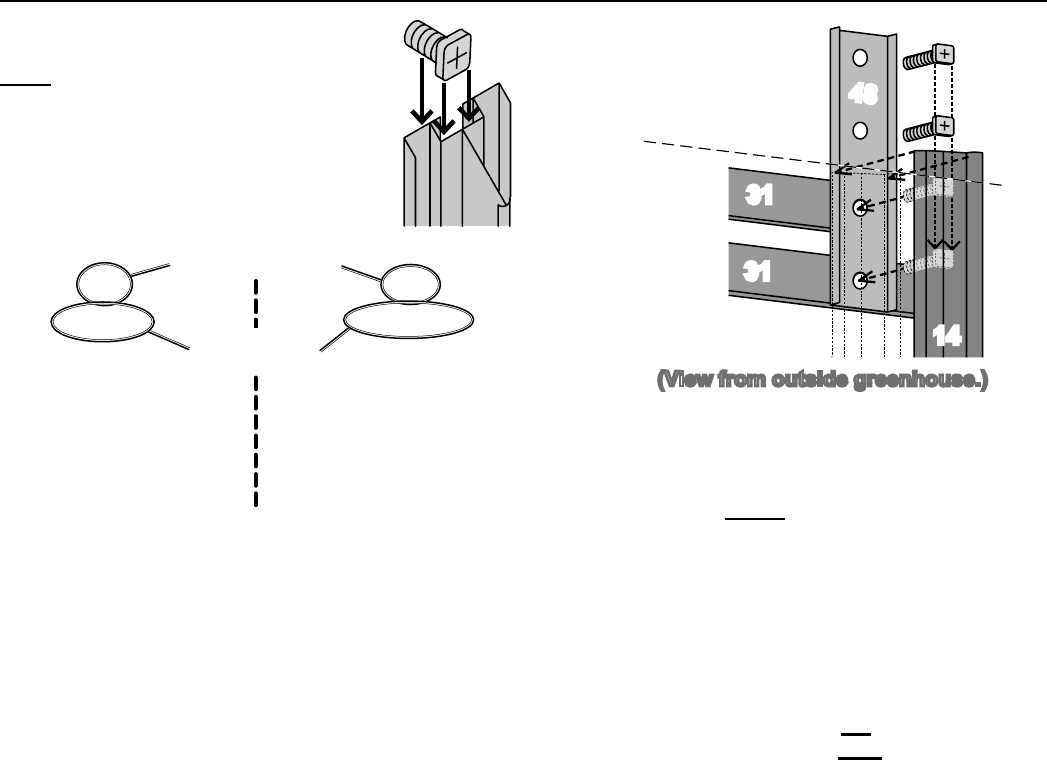 48

31

31

14

(View from outside greenhouse.)