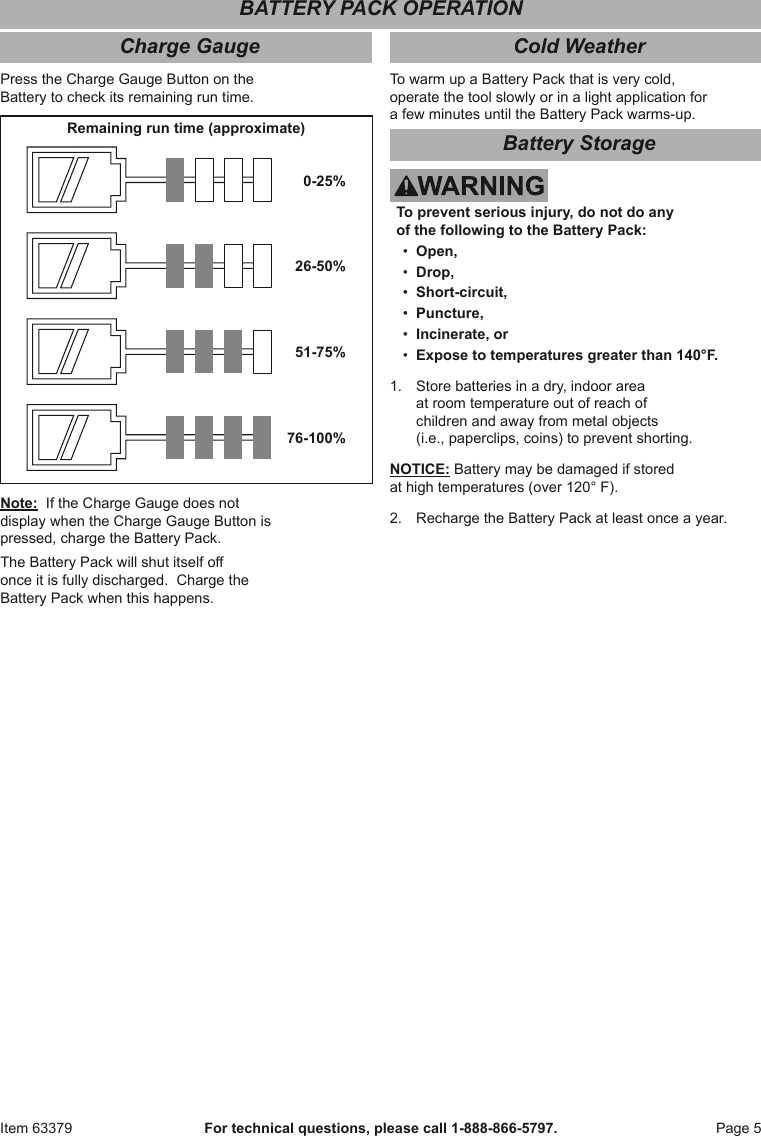 BATTERY PACK OPERATION

Charge Gauge

Press the Charge Gauge Button on the Battery to check its remaining run time.

Remaining run time (approximate)

0-25%

26-50%

51-75%

76-100%

Note: If the Charge Gauge does not display when the Charge Gauge Button is pressed, charge the Battery Pack.

The Battery Pack will shut itself off once it is fully discharged. Charge the Battery Pack when this happens.

Cold Weather

To warm up a Battery Pack that is very cold, operate the tool slowly or in a light application for a few minutes until the Battery Pack warms-up.

Battery Storage

WARNING

To prevent serious injury, do not do any of the following to the Battery Pack:
• Open,
• Drop,
• Short-circuit,
• Puncture,
• Incinerate, or
• Expose to temperatures greater than 140°F.

1. Store batteries in a dry, indoor area at room temperature out of reach of children and away from metal objects (i.e., paperclips, coins) to prevent shorting.

NOTICE: Battery may be damaged if stored at high temperatures (over 120° F).

2. Recharge the Battery Pack at least once a year.

Item 63379 For technical questions, please call 1-888-866-5797. Page 5