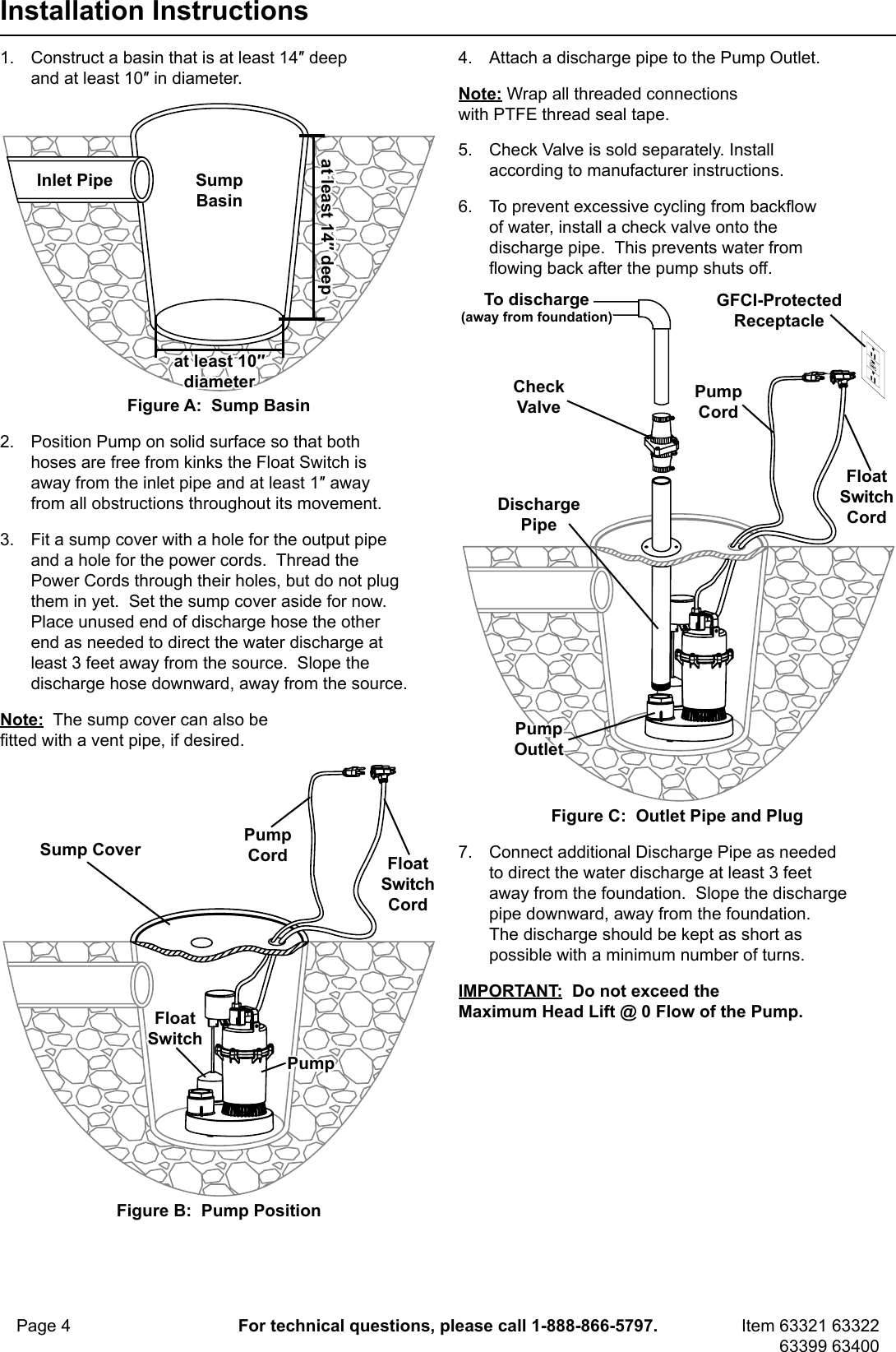 Installation Instructions

1. Construct a basin that is at least 14″ deep and at least 10″ in diameter.

Inlet Pipe

Sump Basin

at least 14″ deep

at least 10″ diameter

Figure A: Sump Basin

2. Position Pump on solid surface so that both hoses are free from kinks the Float Switch is away from the inlet pipe and at least 1″ away from all obstructions throughout its movement.

3. Fit a sump cover with a hole for the output pipe and a hole for the power cords. Thread the Power Cords through their holes, but do not plug them in yet. Set the sump cover aside for now. Place unused end of discharge hose the other end as needed to direct the water discharge at least 3 feet away from the source. Slope the discharge hose downward, away from the source.

Note: The sump cover can also be fitted with a vent pipe, if desired.

Sump Cover

Pump Cord

Float Switch Cord

Float Switch

Pump

Figure B: Pump Position

4. Attach a discharge pipe to the Pump Outlet.

Note: Wrap all threaded connections with PTFE thread seal tape.

5. Check Valve is sold separately. Install according to manufacturer instructions.

6. To prevent excessive cycling from backflow of water, install a check valve onto the discharge pipe. This prevents water from flowing back after the pump shuts off.

To discharge (away from foundation)

GFCI-Protected Receptacle

Check Valve

Pump Cord

Float Switch Cord

Discharge Pipe

Pump Outlet

Figure C: Outlet Pipe and Plug

7. Connect additional Discharge Pipe as needed to direct the water discharge at least 3 feet away from the foundation. Slope the discharge pipe downward, away from the foundation. The discharge should be kept as short as possible with a minimum number of turns.

IMPORTANT: Do not exceed the Maximum Head Lift @ 0 Flow of the Pump.

Page 4

For technical questions, please call 1-888-866-5797.

Item 63321 63322 63399 63400