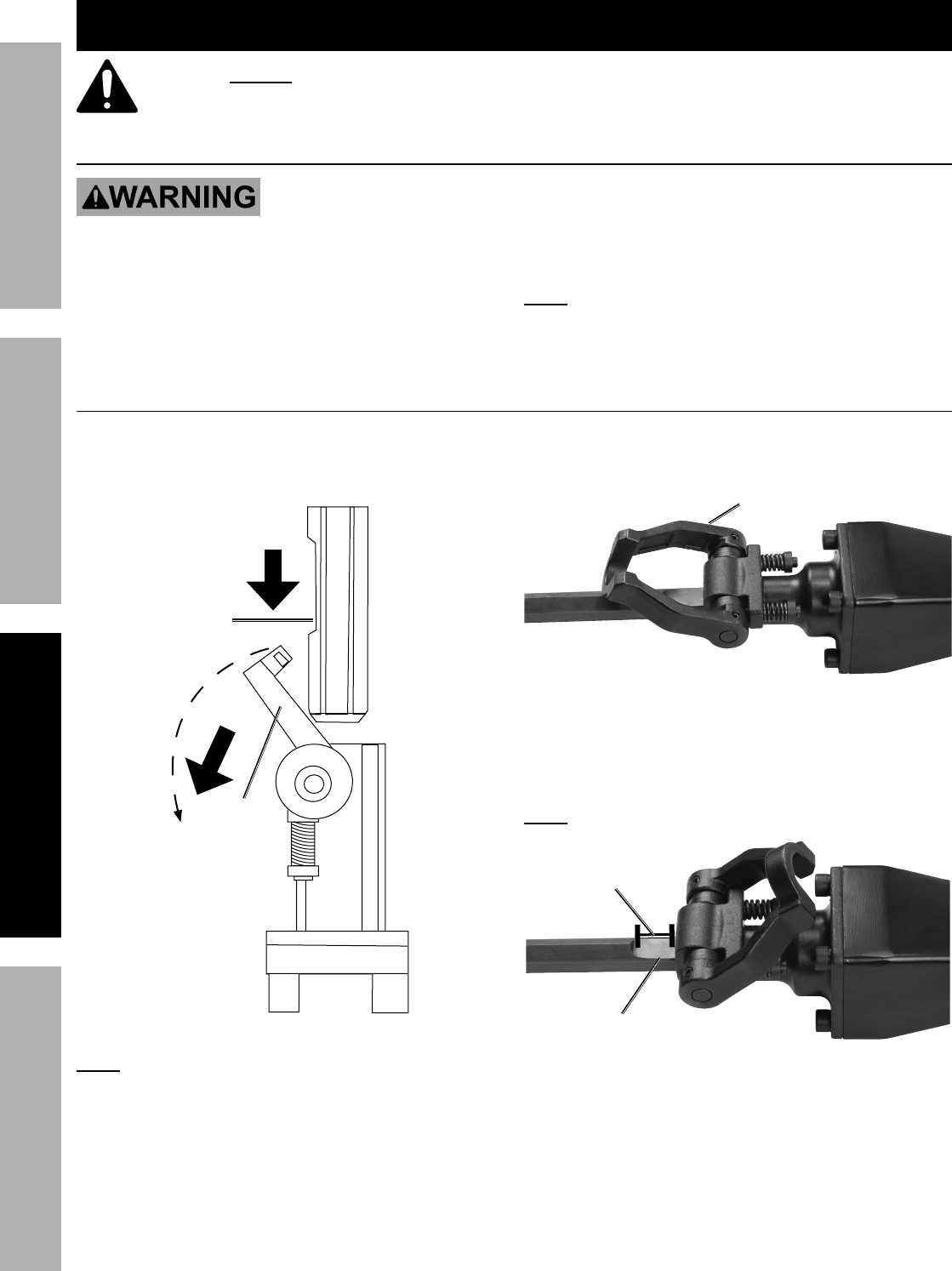 WARNING