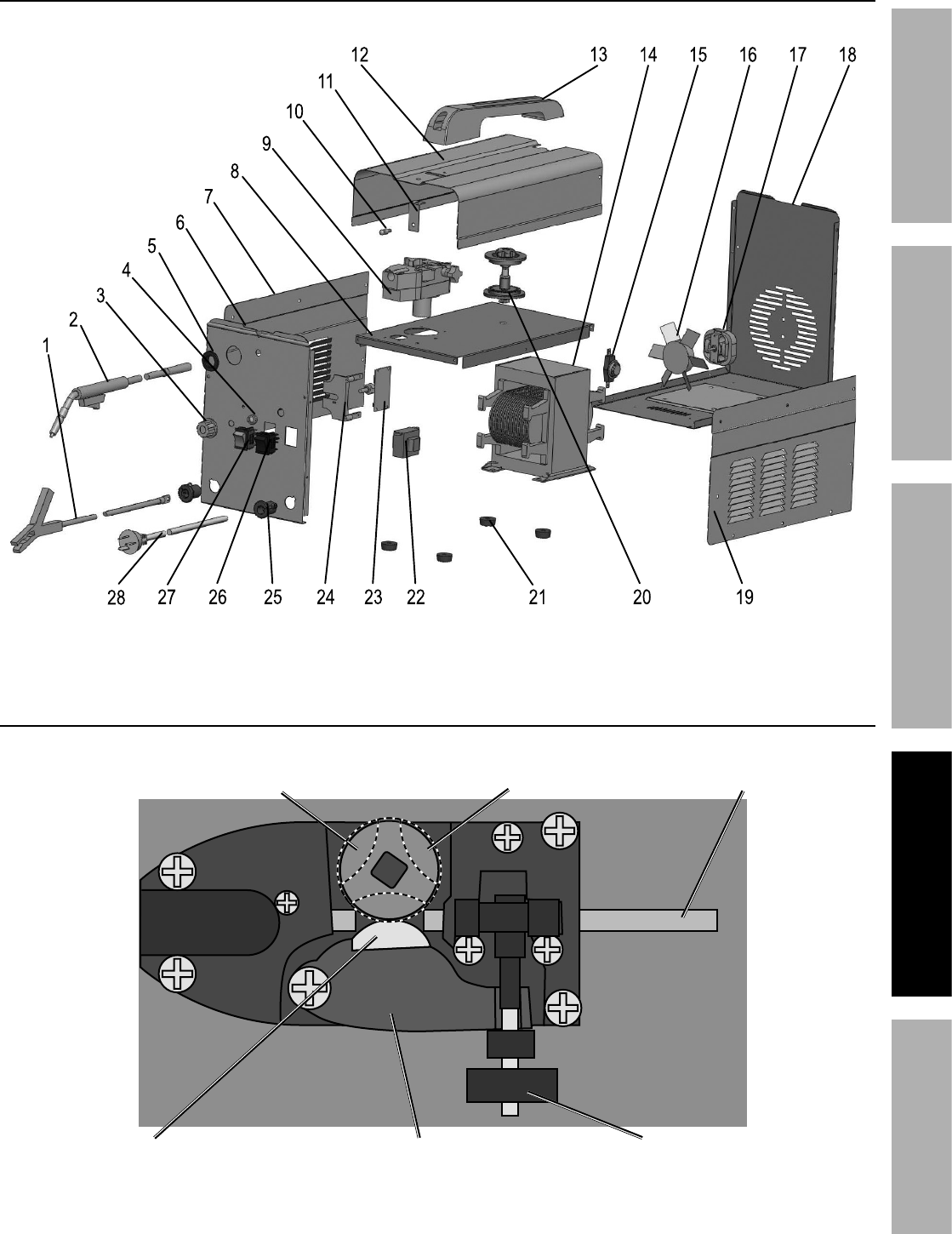 12 13 14 15 16 17 18
11
10
9
8
7
6
5
4
3
2
1

28 27 26 25 24 23 22 21 20 19