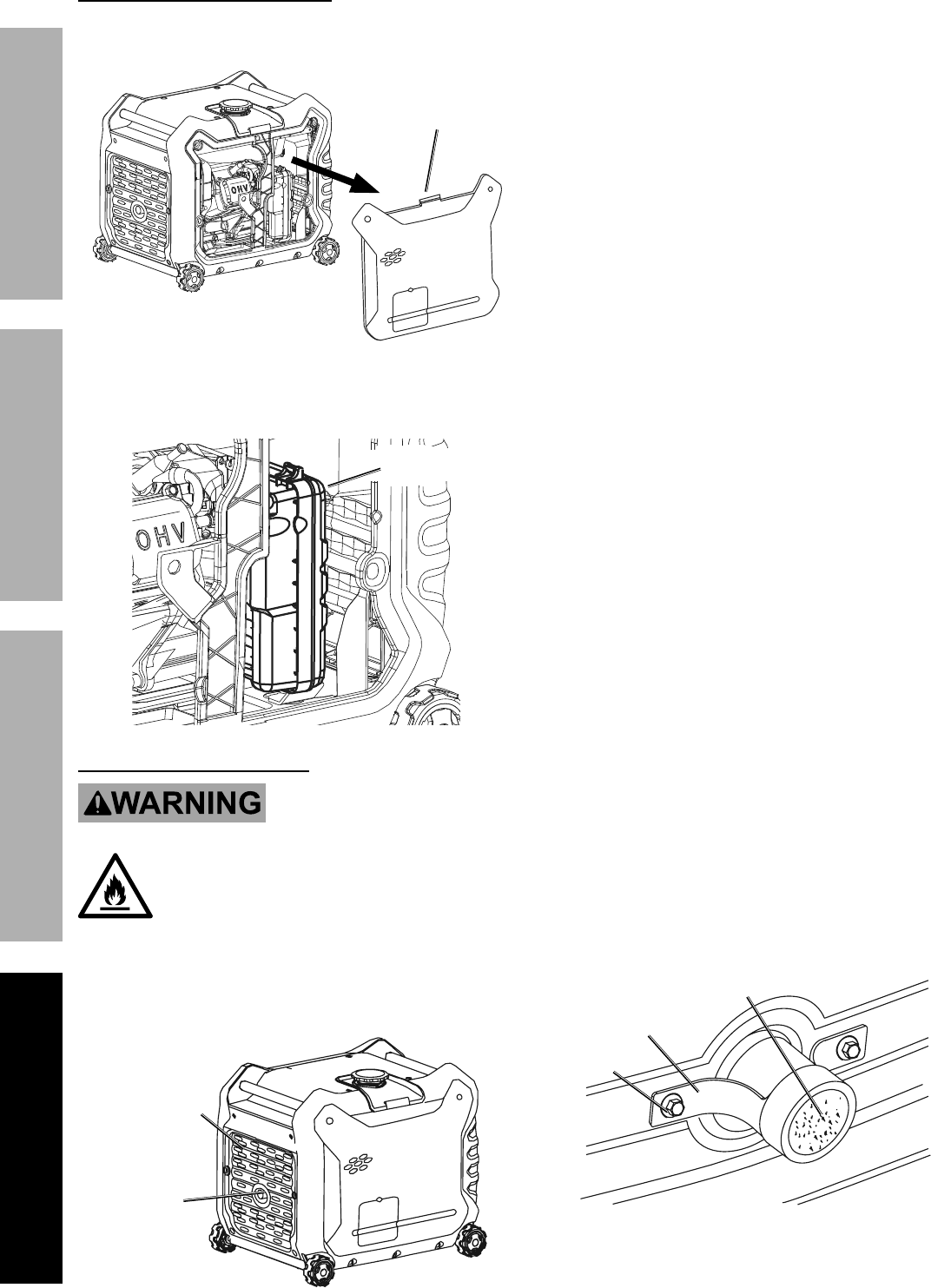 OHV

OHV

WARNING