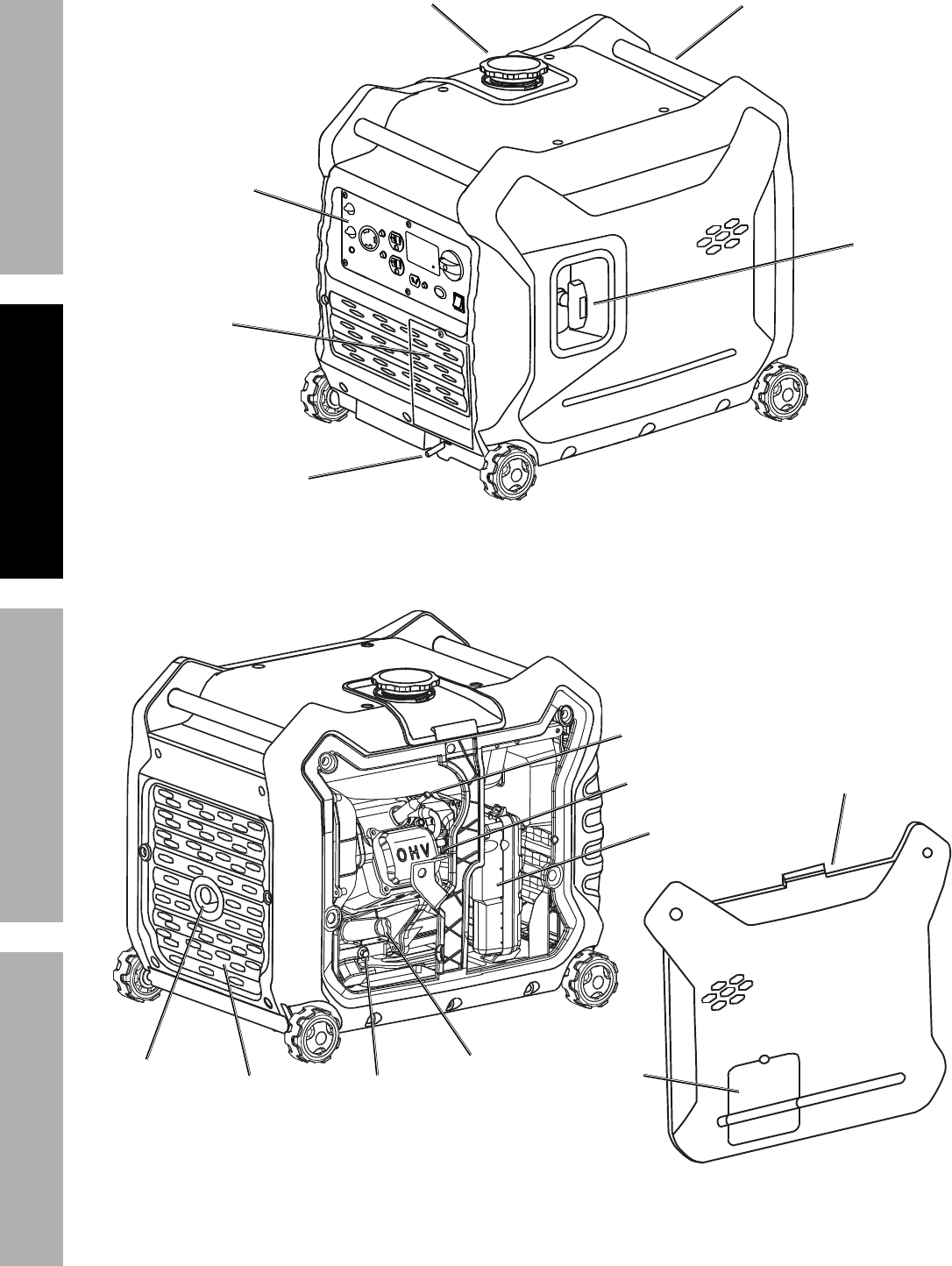 OHV