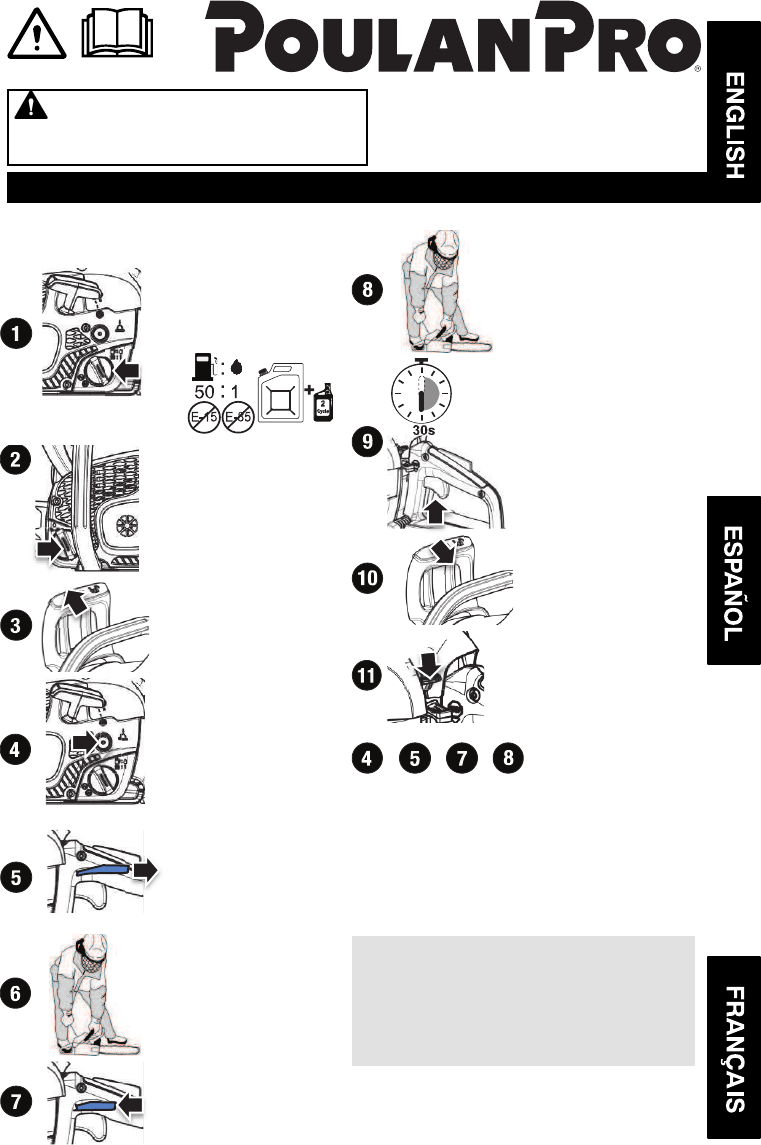 POULANPRO®

ENGLISH

1

50 : 1

E-15 E-85

2 Cycle

2

3

4

5

6

7

8

30s

9

10

11

4 5 7 8

ESPAÑOL

FRANÇAIS