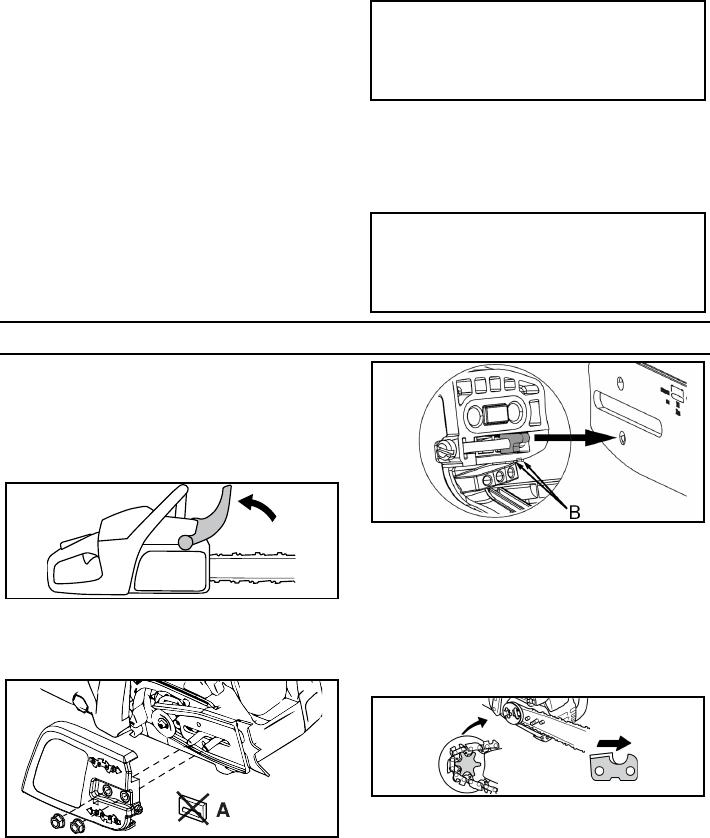 B

A