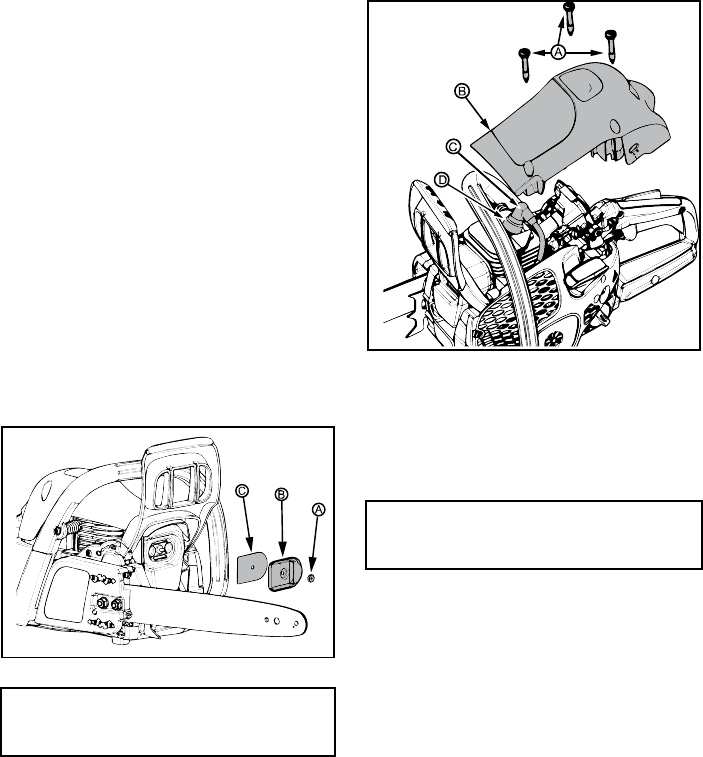 A
B
C
D

C
B
A