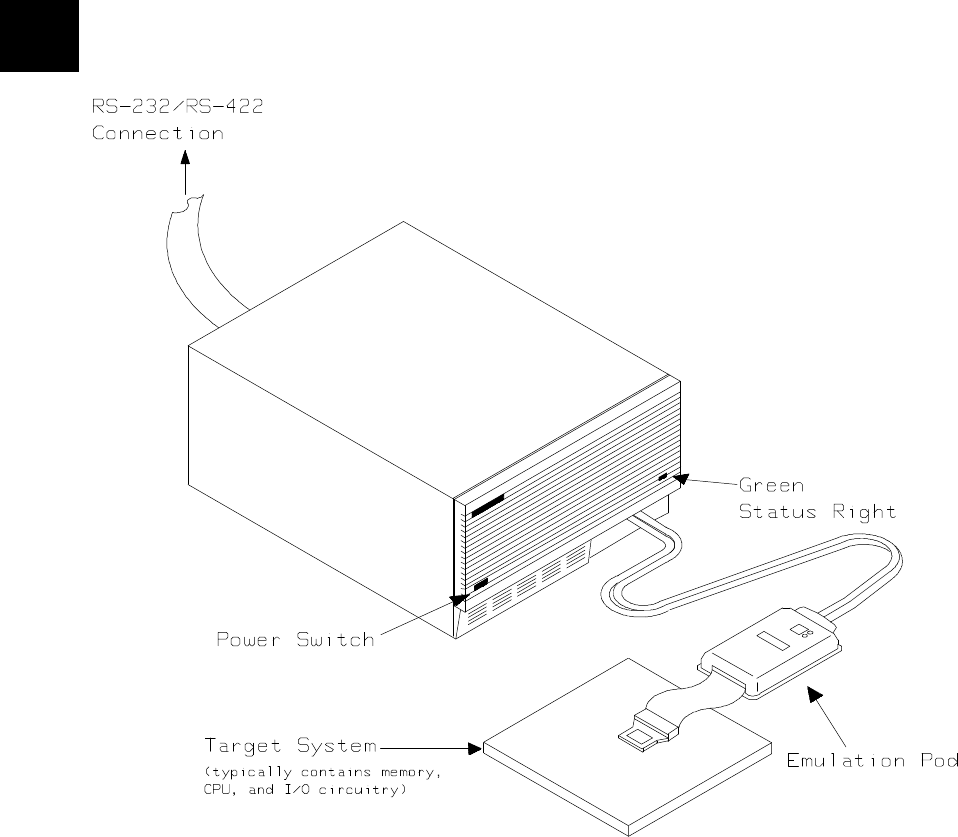 RS-232/RS-422 Connection

Green Status Right

Power Switch

Target System (typically contains memory, CPU, and I/O circuitry)

Emulation Pod